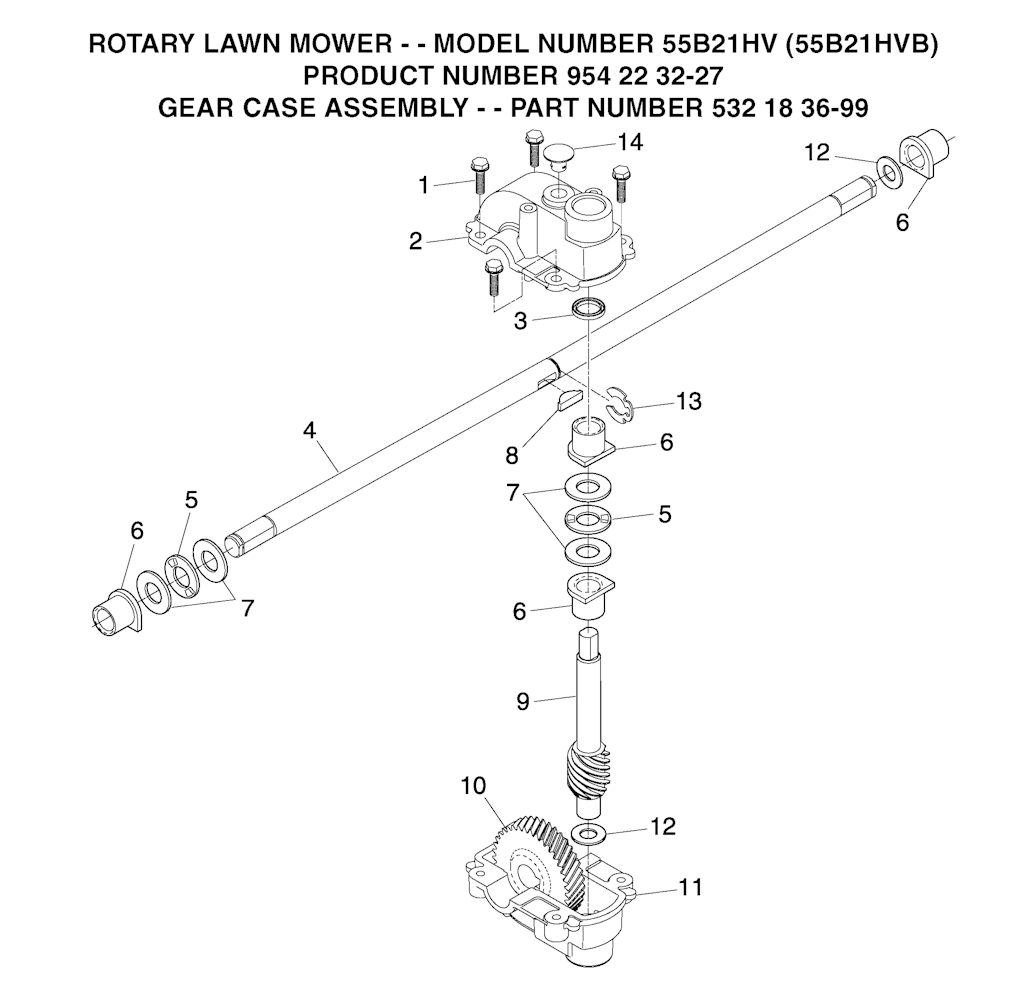 ROTARY LAWN MOWER - - MODEL NUMBER 55B21HV (55B21HVB)
PRODUCT NUMBER 954 22 32-27
GEAR CASE ASSEMBLY - - PART NUMBER 532 18 36-99

14
12
1
6
2
3
13
4
8
6
7
5
5
6
7
6
9
10
12
11