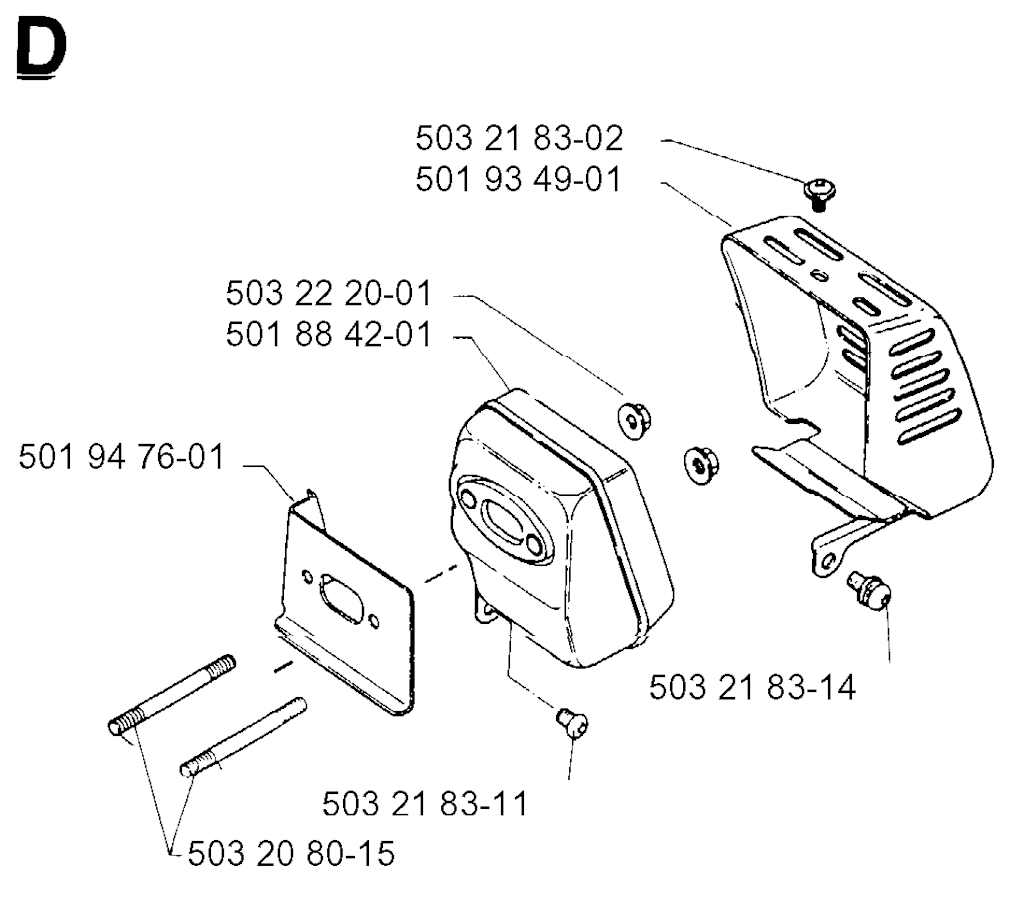 D

503 21 83-02
501 93 49-01

503 22 20-01
501 88 42-01

501 94 76-01

503 21 83-14

503 21 83-11

503 20 80-15