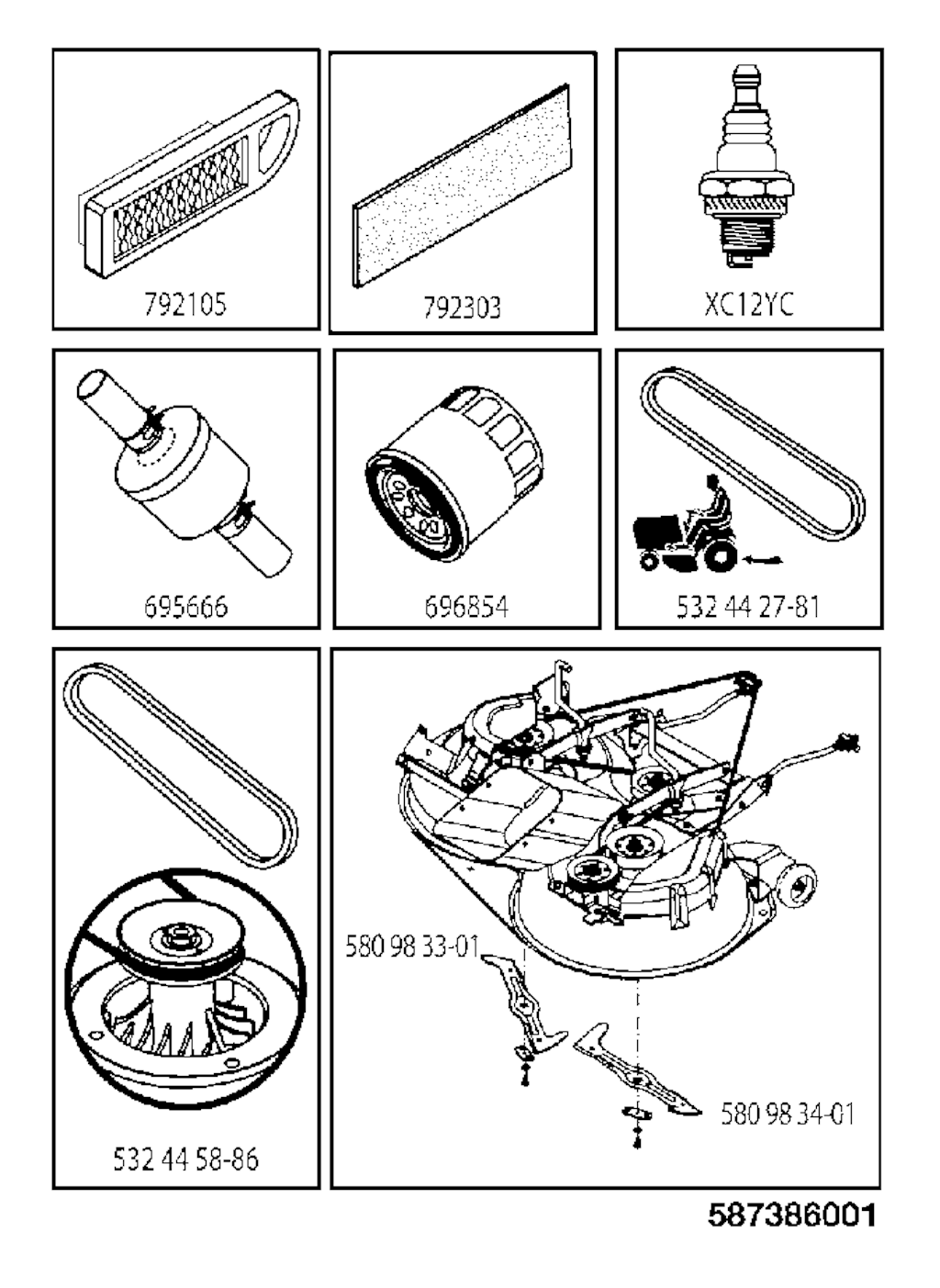 792105

792303

XC12YC

695666

696854

532 44 27-81

532 44 58-86

580 98 33-01

580 98 34-01

587386001