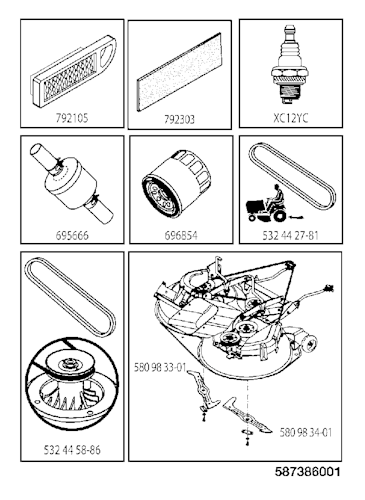 792105

792303

XC12YC

695666

696854

532 44 27-81

532 44 58-86

580 98 33-01

580 98 34-01

587386001