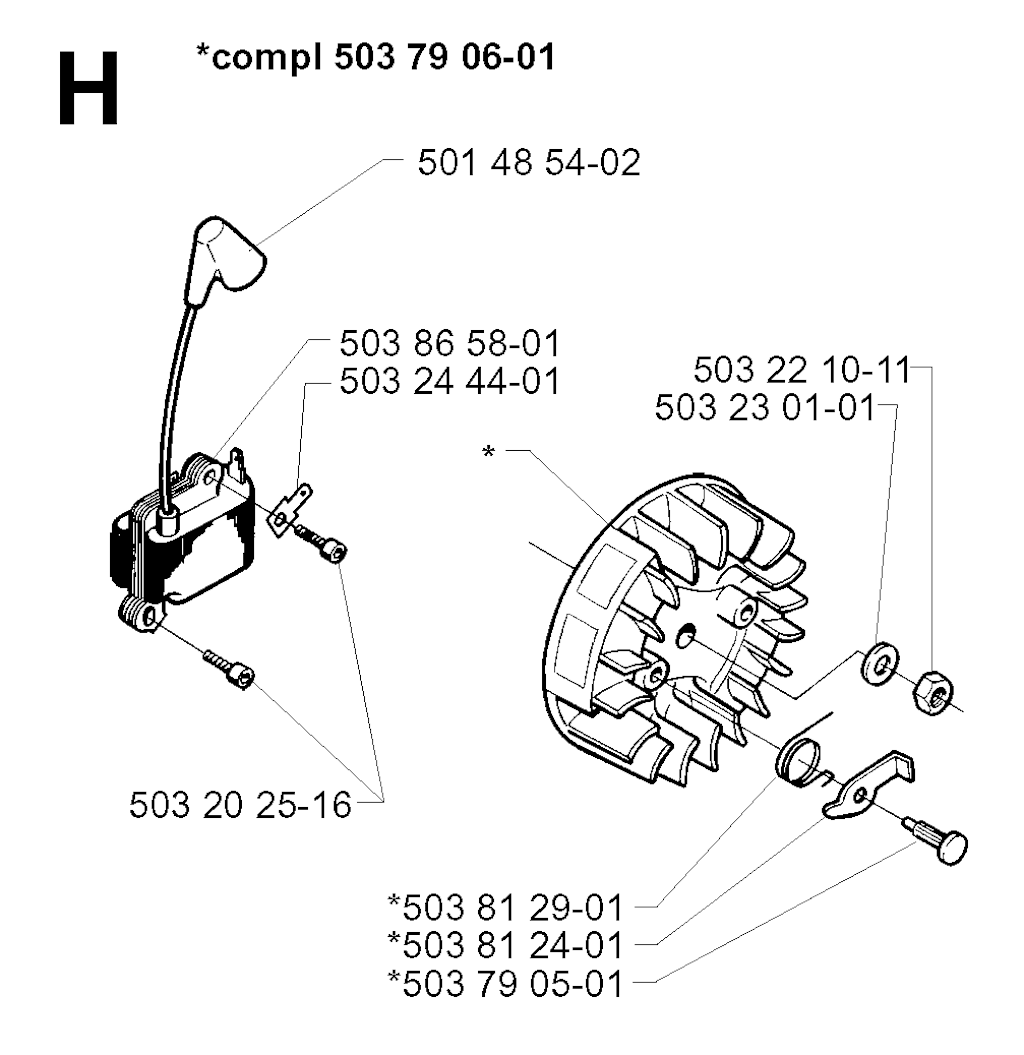 H

*compl 503 79 06-01

501 48 54-02

503 86 58-01
503 24 44-01

503 22 10-11
503 23 01-01

*

503 20 25-16

*503 81 29-01
*503 81 24-01
*503 79 05-01