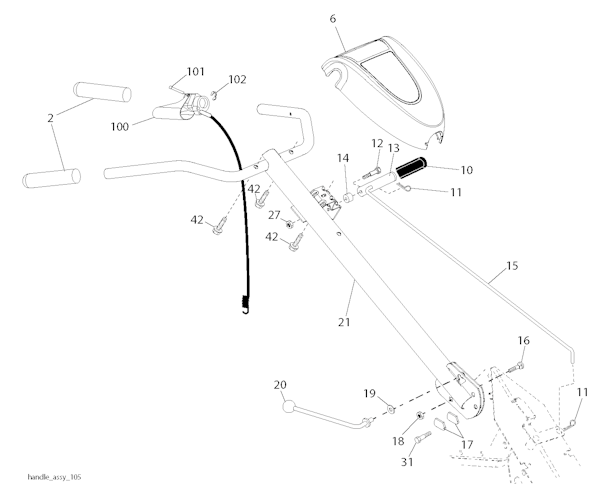 6
101
102
2
100
12
13
14
10
11
42
42
27
42
15
21
16
20
19
11
18
17
31
handle_assy_105