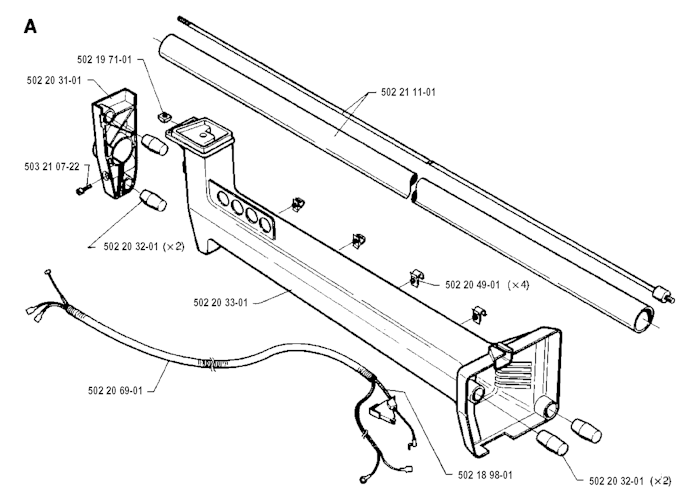 A

502 19 71-01

502 20 31-01

502 21 11-01

503 21 07-22

502 20 32-01 (×2)

502 20 49-01 (×4)

502 20 33-01

502 20 69-01

502 18 98-01

502 20 32-01 (×2)