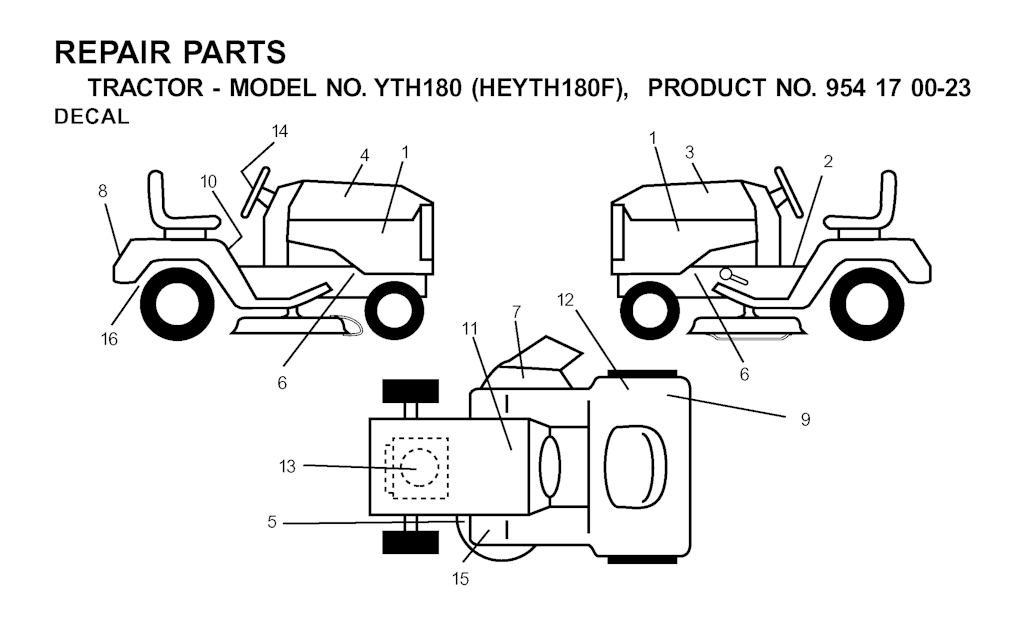 REPAIR PARTS

TRACTOR - MODEL NO. YTH180 (HEYTH180F), PRODUCT NO. 954 17 00-23

DECAL

14
4
1
10
8
16
6
1
3
2
6
11
7
12
9
13
5
15