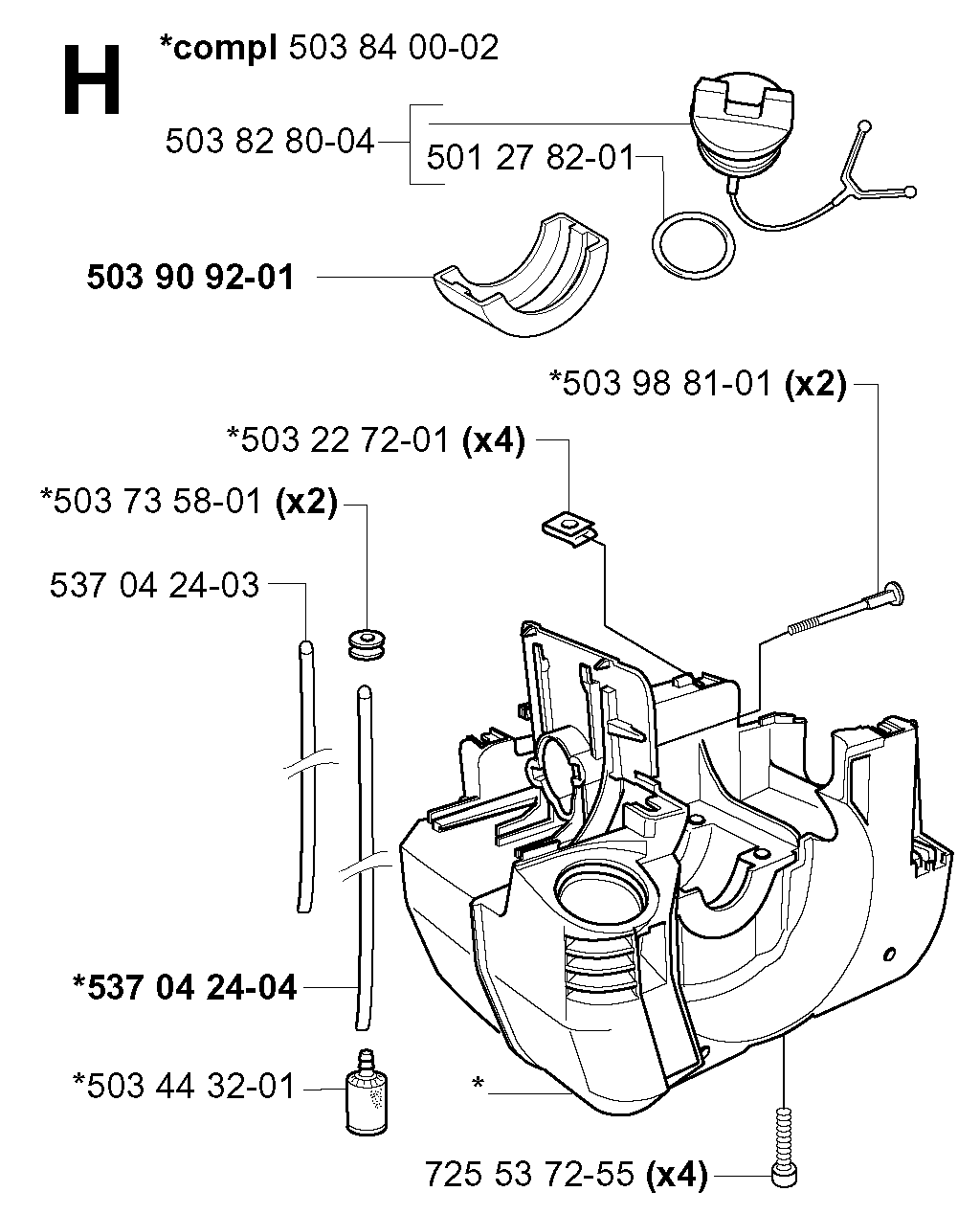 H

*compl 503 84 00-02

503 82 80-04

501 27 82-01

503 90 92-01

*503 98 81-01 (x2)

*503 22 72-01 (x4)

*503 73 58-01 (x2)

537 04 24-03

*537 04 24-04

*503 44 32-01

*

725 53 72-55 (x4)