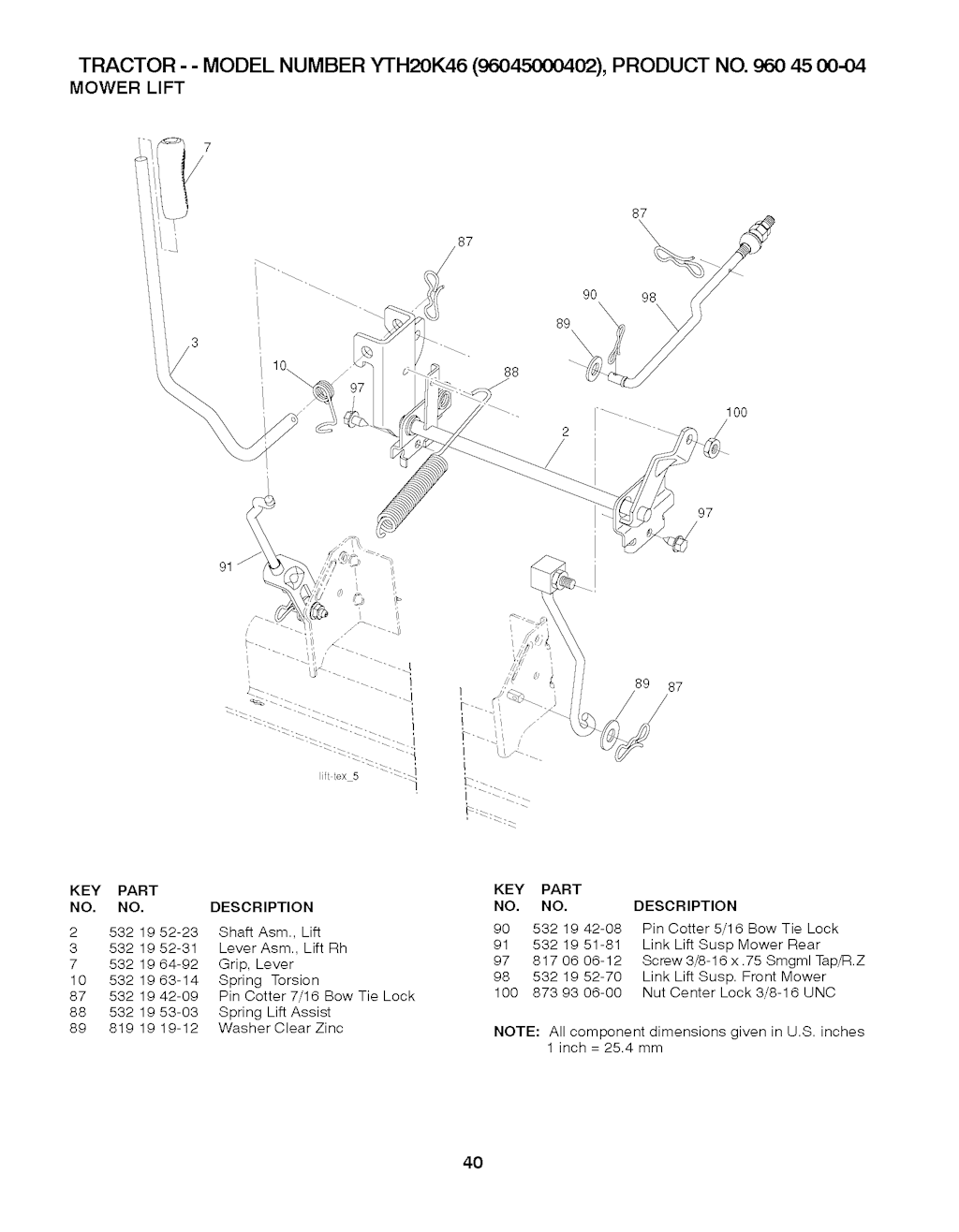 TRACTOR - - MODEL NUMBER YTH20K46 (96045000402), PRODUCT NO. 960 45 00-04
MOWER LIFT

7
87
87
90
98
89
3
10
97
88
100
2
97
91
89
87
lift-tex_5

| KEY NO. | PART NO. | DESCRIPTION |
|---|---|---|
| 2 | 532 19 52-23 | Shaft Asm., Lift |
| 3 | 532 19 52-31 | Lever Asm., Lift Rh |
| 7 | 532 19 64-92 | Grip, Lever |
| 10 | 532 19 63-14 | Spring Torsion |
| 87 | 532 19 42-09 | Pin Cotter 7/16 Bow Tie Lock |
| 88 | 532 19 53-03 | Spring Lift Assist |
| 89 | 819 19 19-12 | Washer Clear Zinc |

| KEY NO. | PART NO. | DESCRIPTION |
|---|---|---|
| 90 | 532 19 42-08 | Pin Cotter 5/16 Bow Tie Lock |
| 91 | 532 19 51-81 | Link Lift Susp Mower Rear |
| 97 | 817 06 06-12 | Screw 3/8-16 x .75 Smgml Tap/R.Z |
| 98 | 532 19 52-70 | Link Lift Susp. Front Mower |
| 100 | 873 93 06-00 | Nut Center Lock 3/8-16 UNC |

NOTE: All component dimensions given in U.S. inches
1 inch = 25.4 mm

40