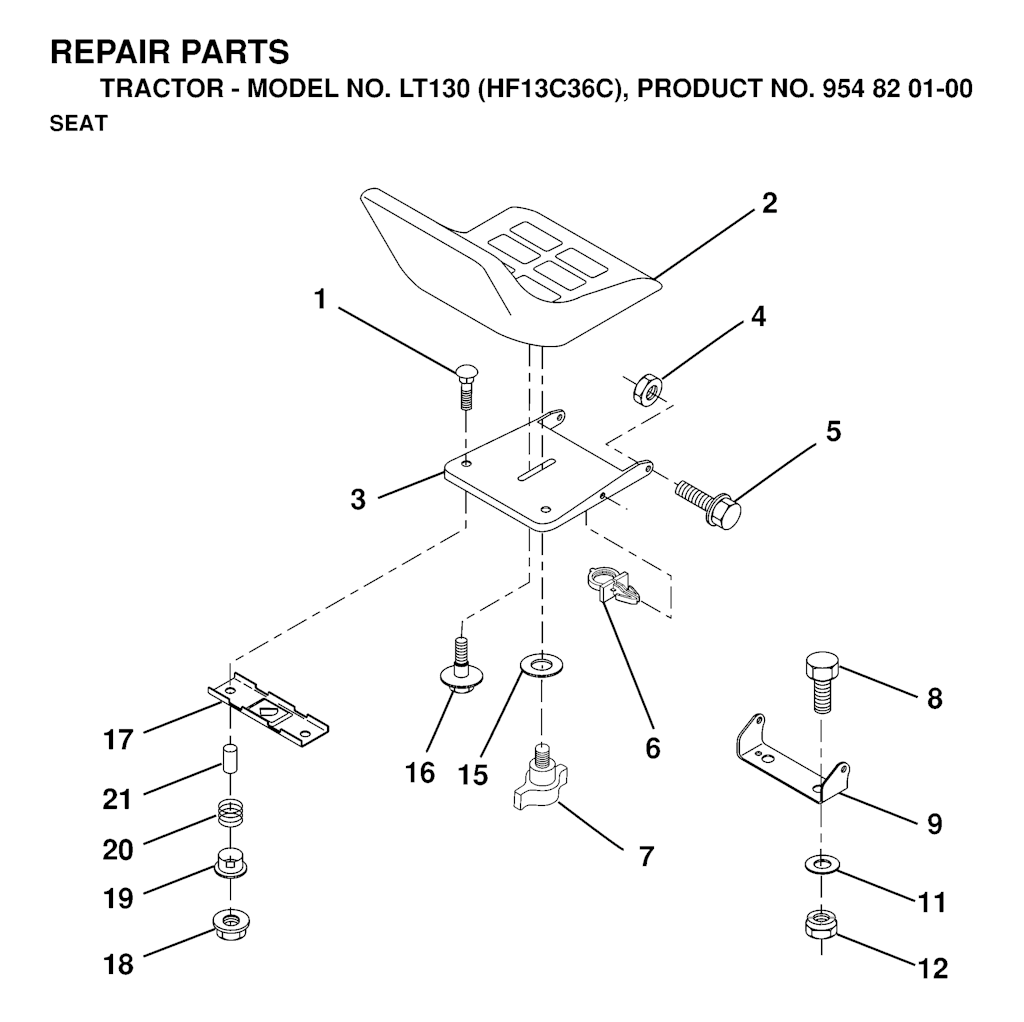 REPAIR PARTS

TRACTOR - MODEL NO. LT130 (HF13C36C), PRODUCT NO. 954 82 01-00

SEAT

2
1
4
5
3
6
8
17
16
15
9
21
7
20
19
11
18
12