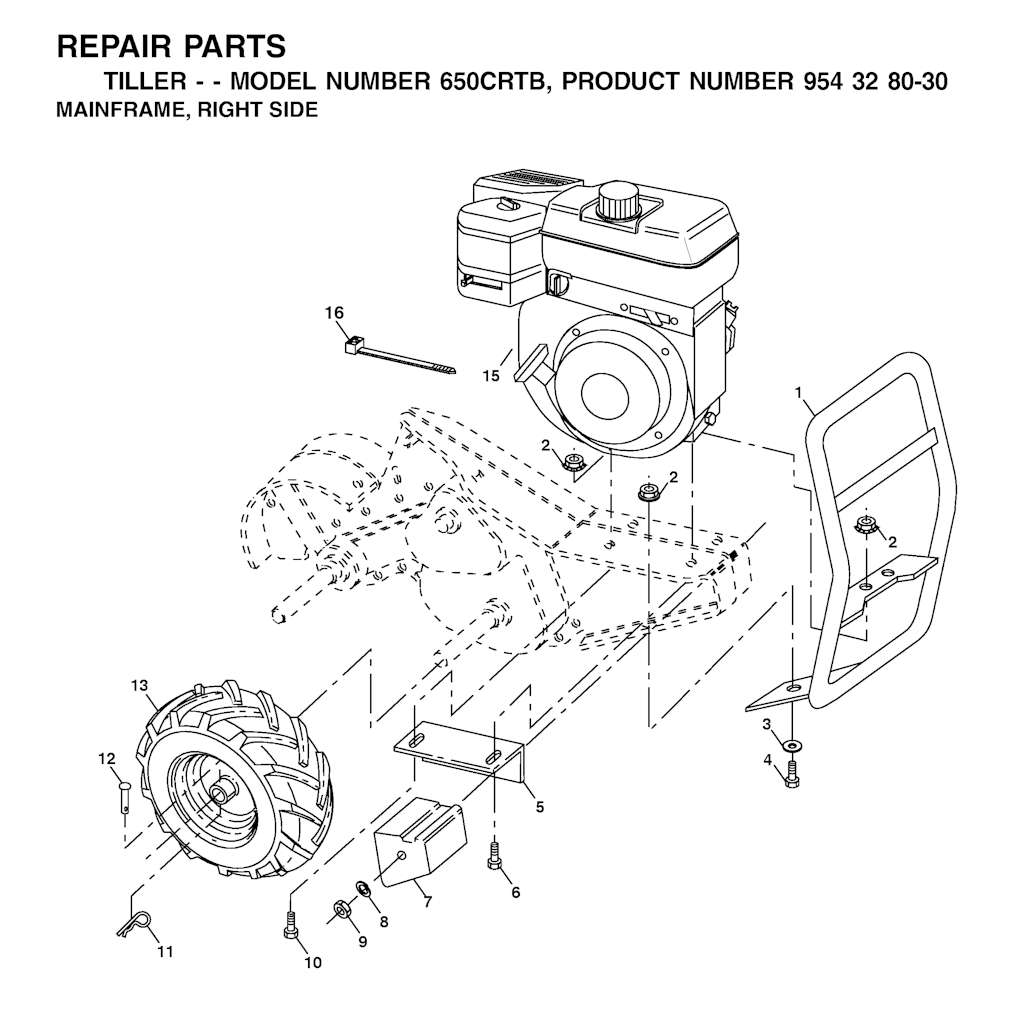 REPAIR PARTS
TILLER - - MODEL NUMBER 650CRTB, PRODUCT NUMBER 954 32 80-30
MAINFRAME, RIGHT SIDE

16
15
1
2
2
2
13
12
3
4
5
6
7
8
9
10
11