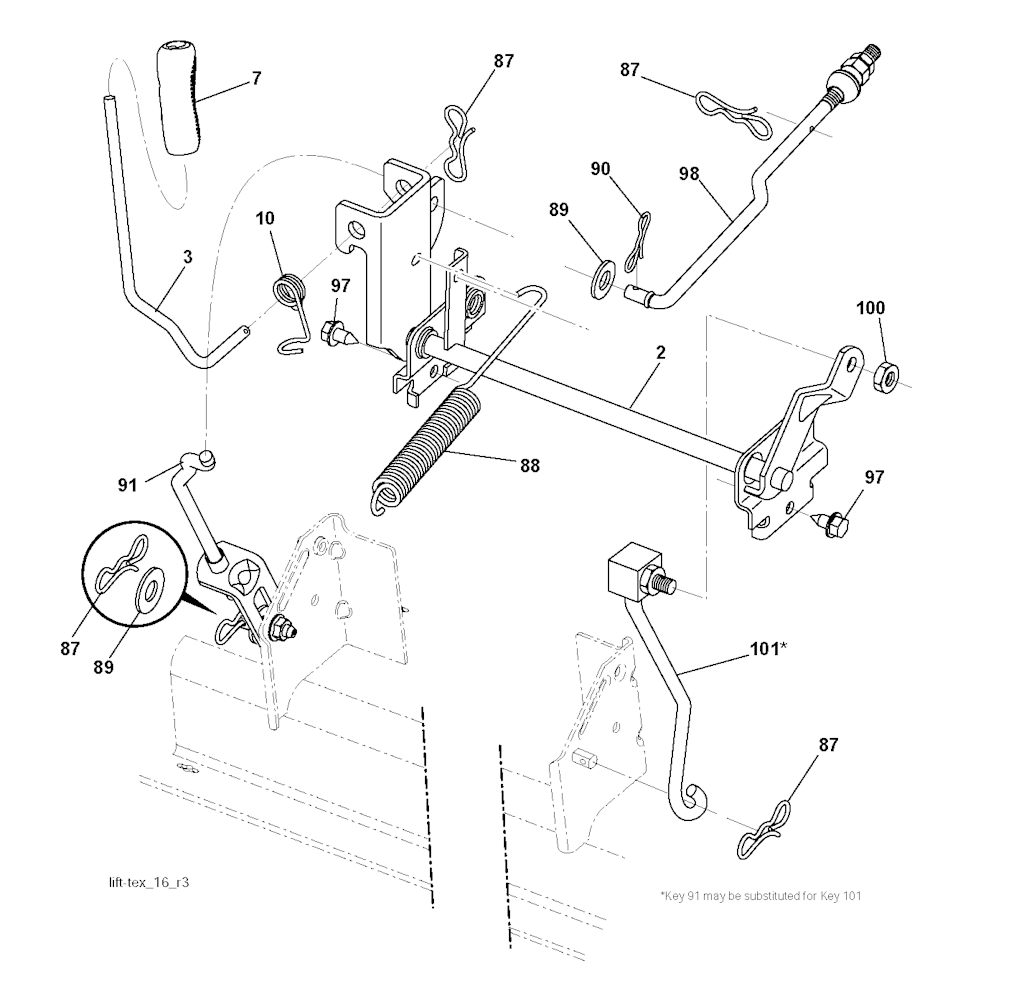 7
87
87
90
98
89
10
3
97
100
2
88
91
97
87
89
101*
87
lift-tex_16_r3
*Key 91 may be substituted for Key 101