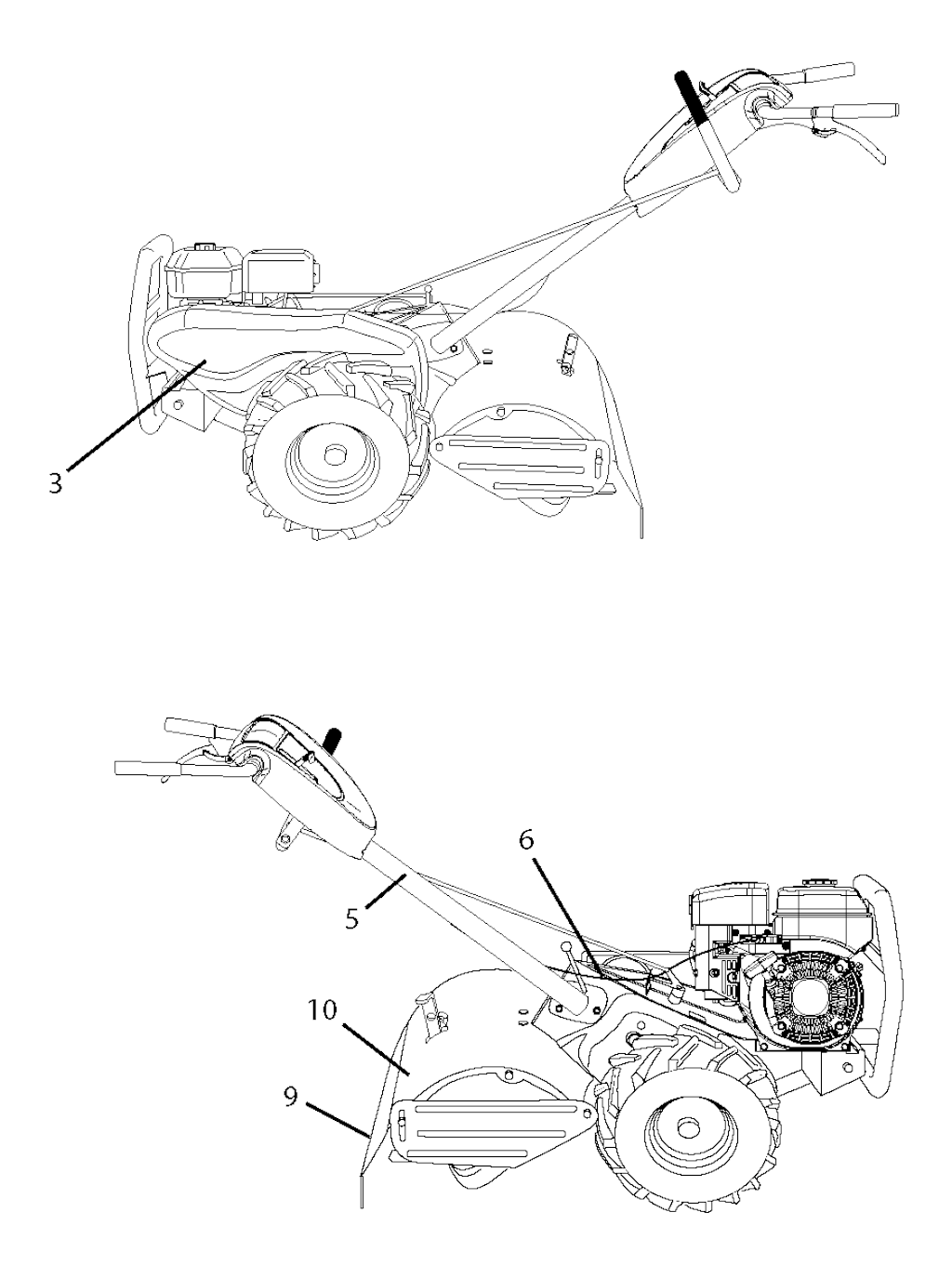 3

6

5

10

9