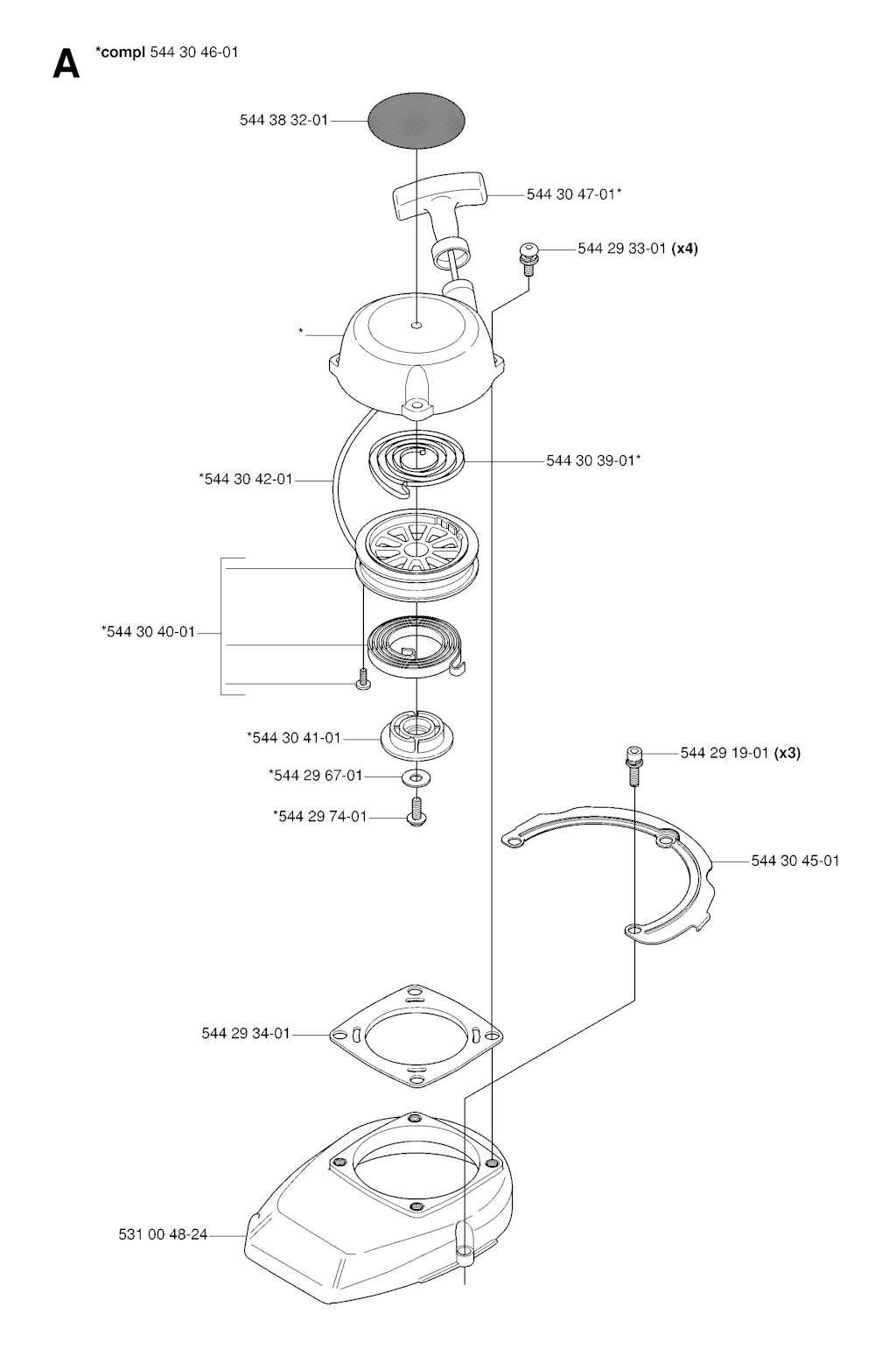 A *compl 544 30 46-01

544 38 32-01

544 30 47-01*

544 29 33-01 (x4)

*

544 30 39-01*

*544 30 42-01

*544 30 40-01

*544 30 41-01

*544 29 67-01

*544 29 74-01

544 29 19-01 (x3)

544 30 45-01

544 29 34-01

531 00 48-24