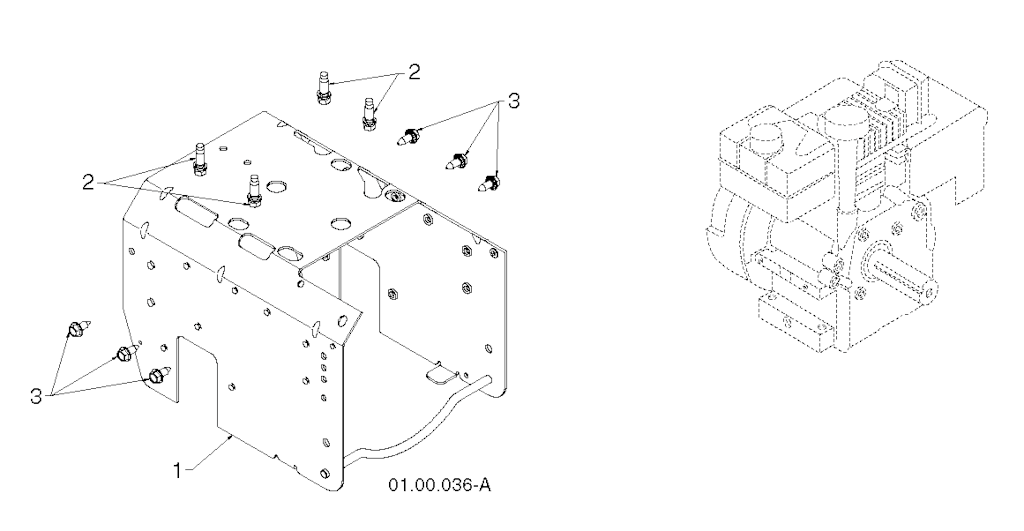 2
3
2
3
1
01.00.036-A