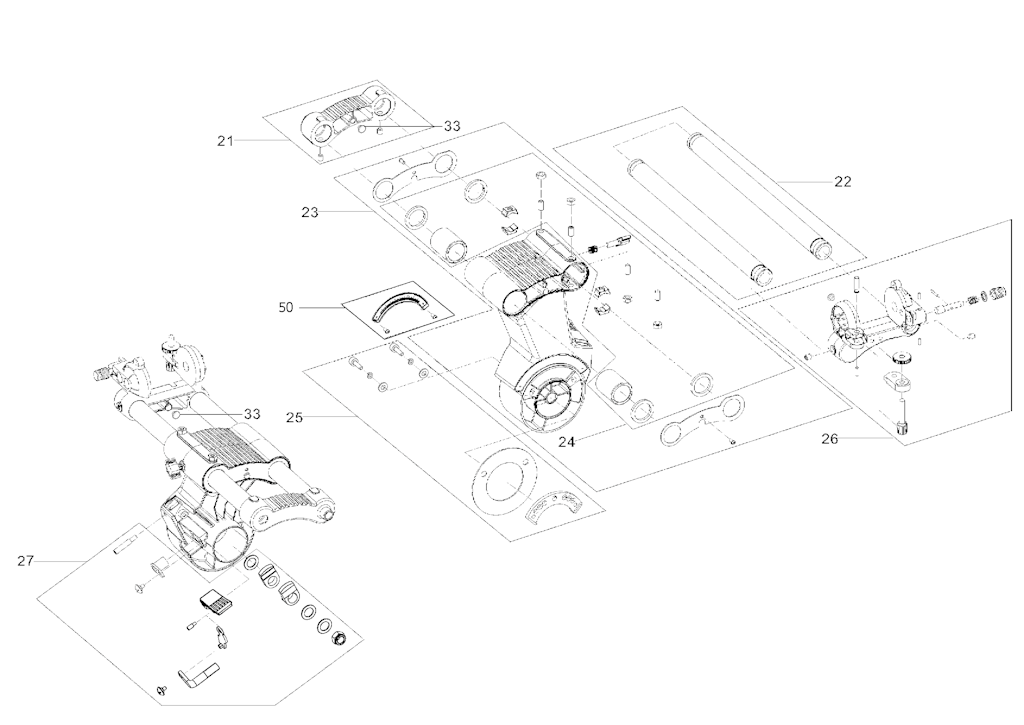 21
33
22
23
50
33
25
24
26
27