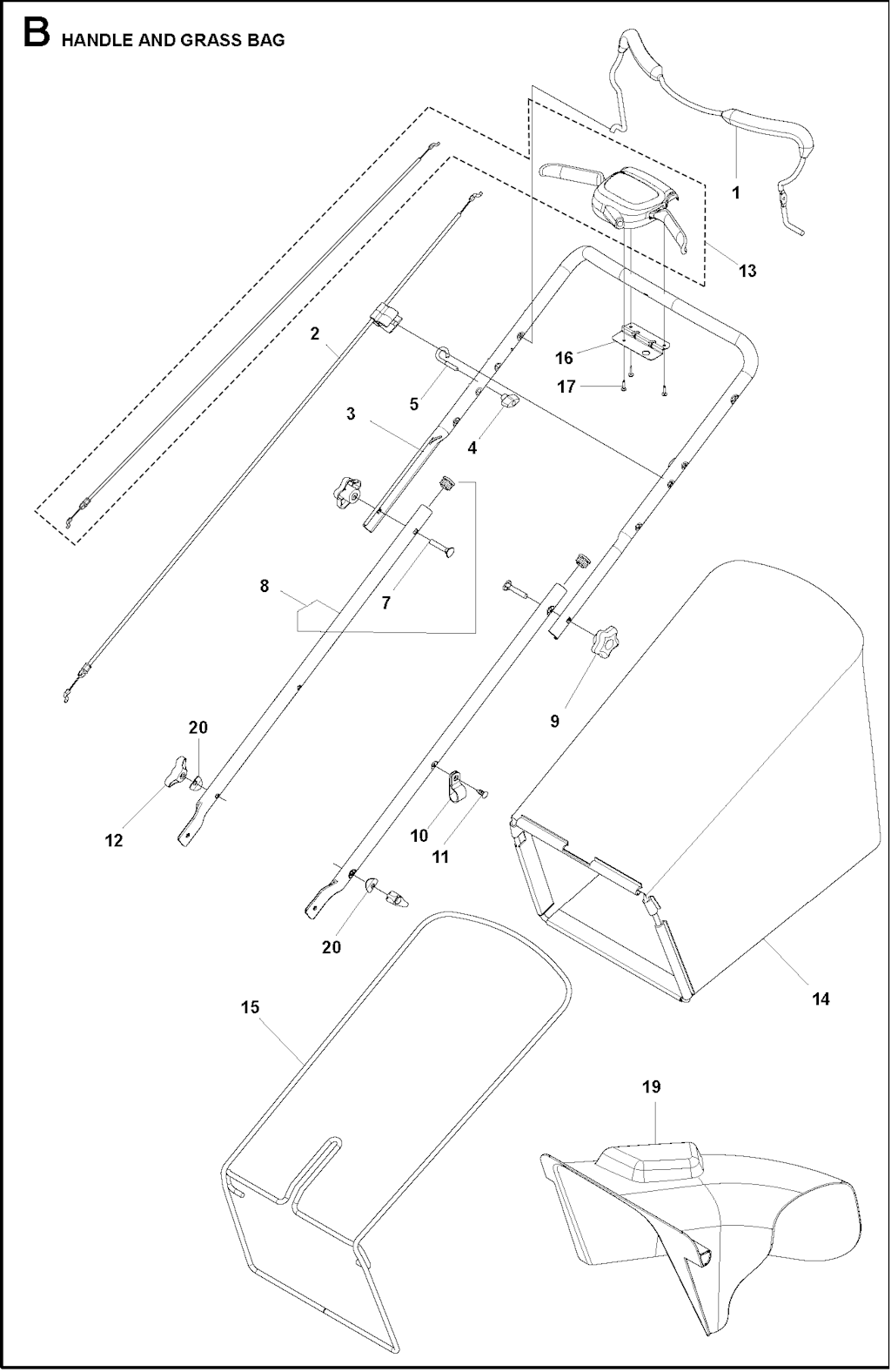 B HANDLE AND GRASS BAG

1
13
2
16
17
5
3
4
8
7
9
20
12
10
11
20
14
15
19