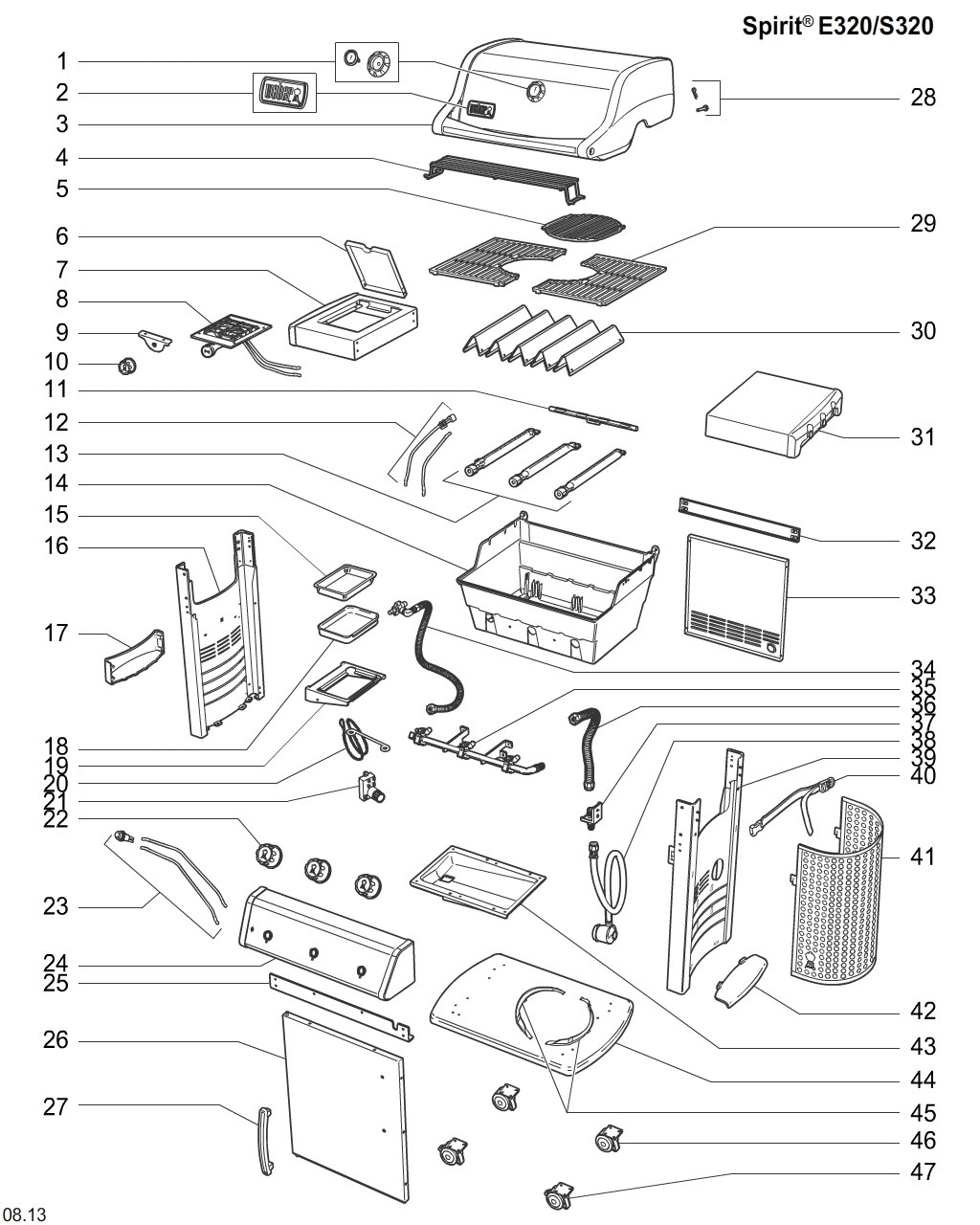 Spirit® E320/S320

1
2
3
4
5
6
7
8
9
10
11
12
13
14
15
16
17
18
19
20
21
22
23
24
25
26
27
28
29
30
31
32
33
34
35
36
37
38
39
40
41
42
43
44
45
46
47

08.13