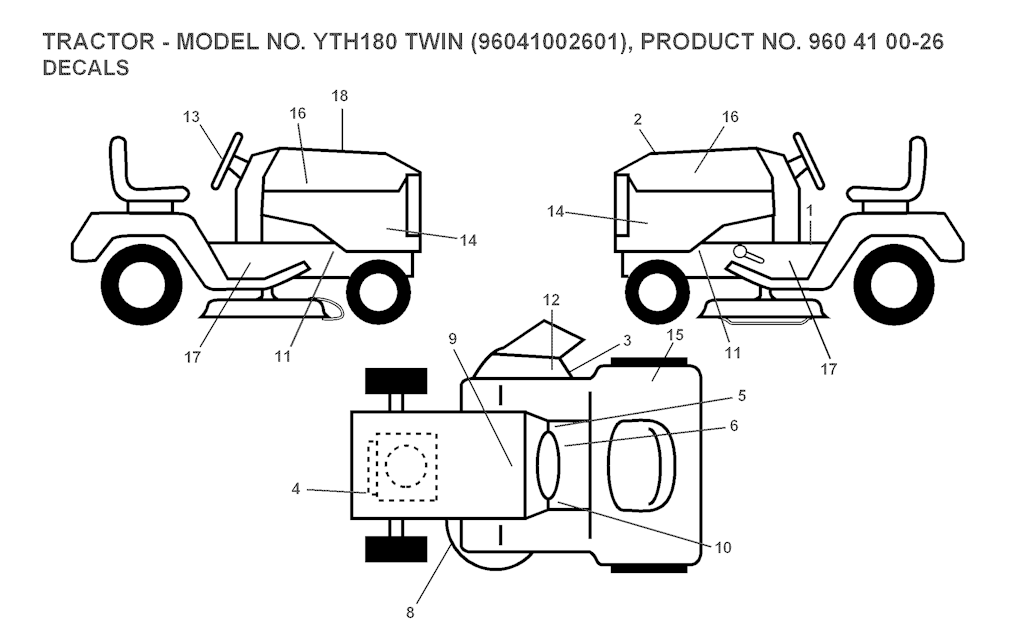 TRACTOR - MODEL NO. YTH180 TWIN (96041002601), PRODUCT NO. 960 41 00-26
DECALS

13
16
18
14
17
11
2
16
14
1
11
17
12
9
3
15
5
6
4
10
8