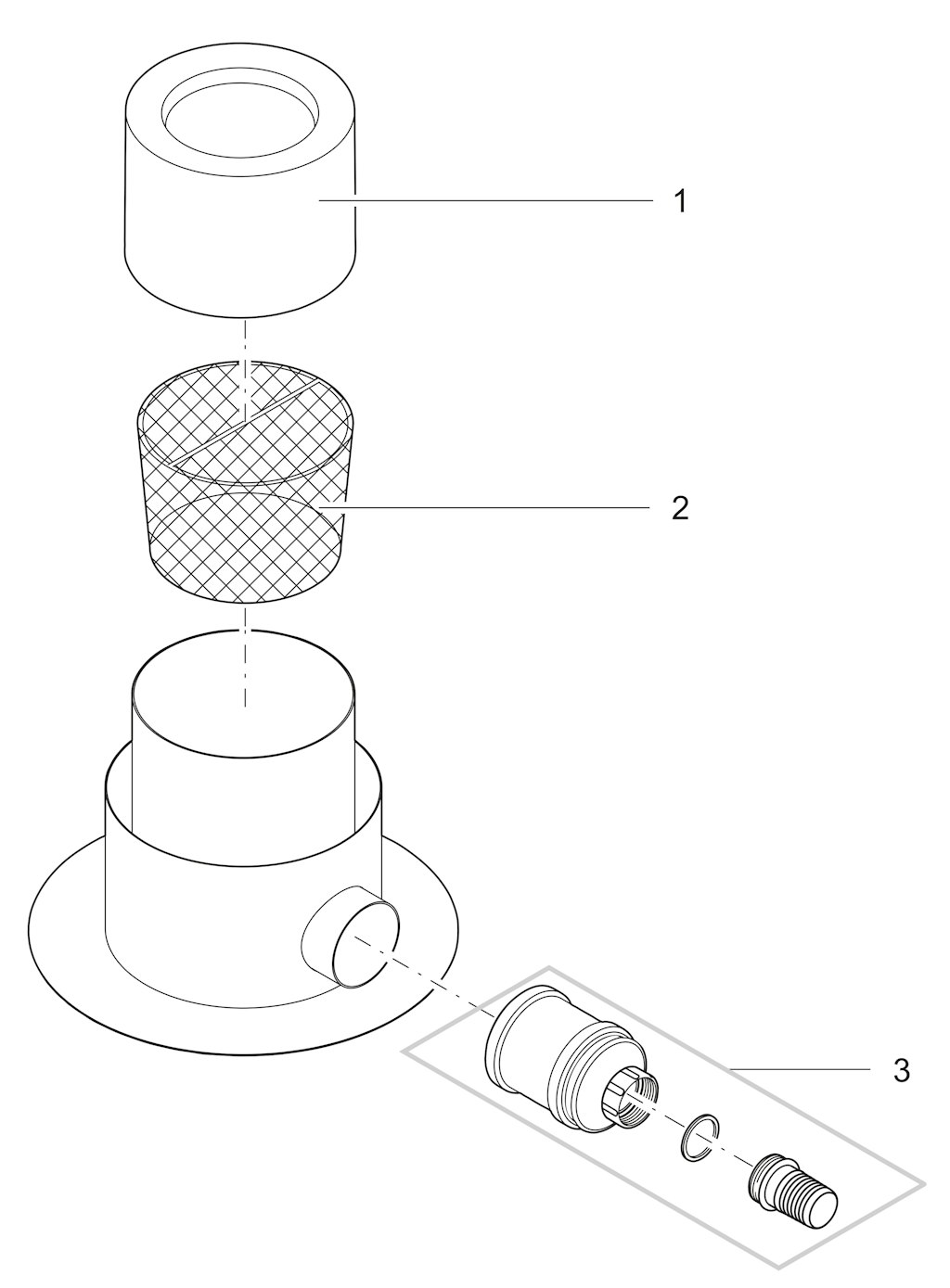 1

2

3