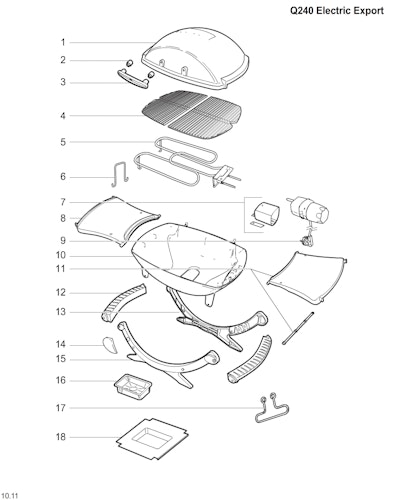 Q240 Electric Export

1
2
3
4
5
6
7
8
9
10
11
12
13
14
15
16
17
18

10.11