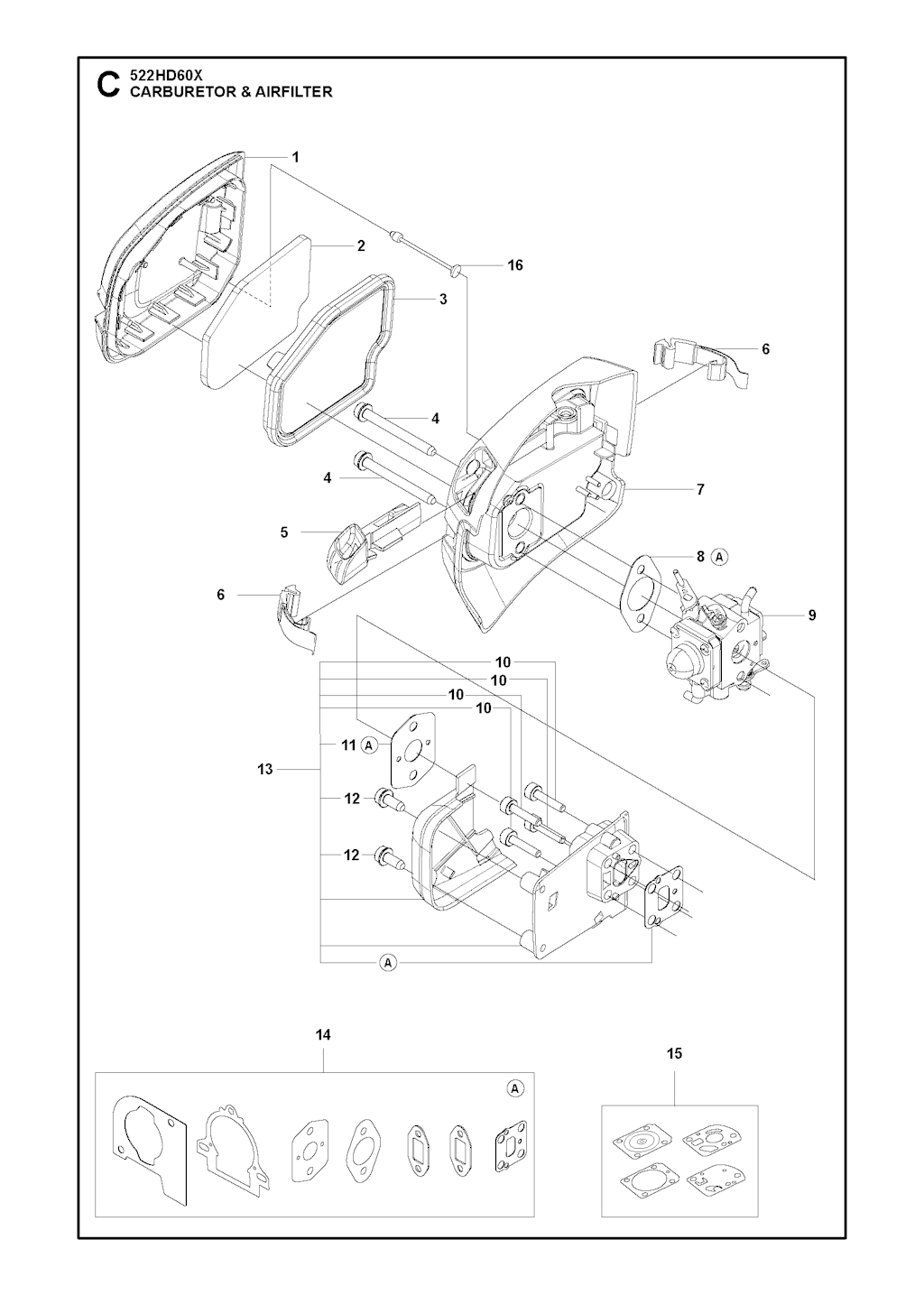 C 522HD60X
CARBURETOR & AIRFILTER

1
2
16
3
6
4
4
7
5
8 A
6
9
10
10
10
10
11 A
13
12
12
A
14
A
15