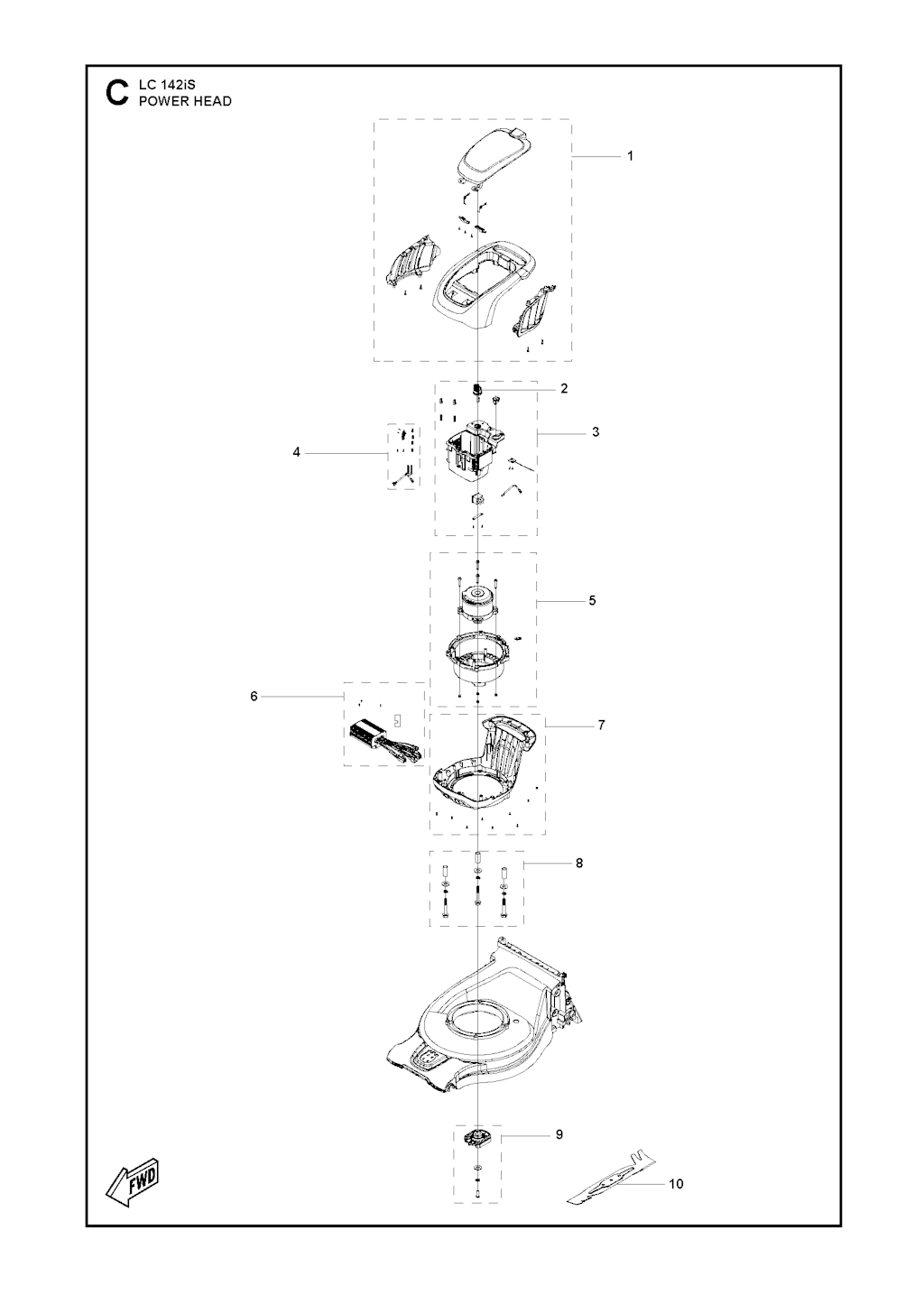 C LC 142iS
POWER HEAD

1
2
3
4
5
6
7
8
9
10
FWD