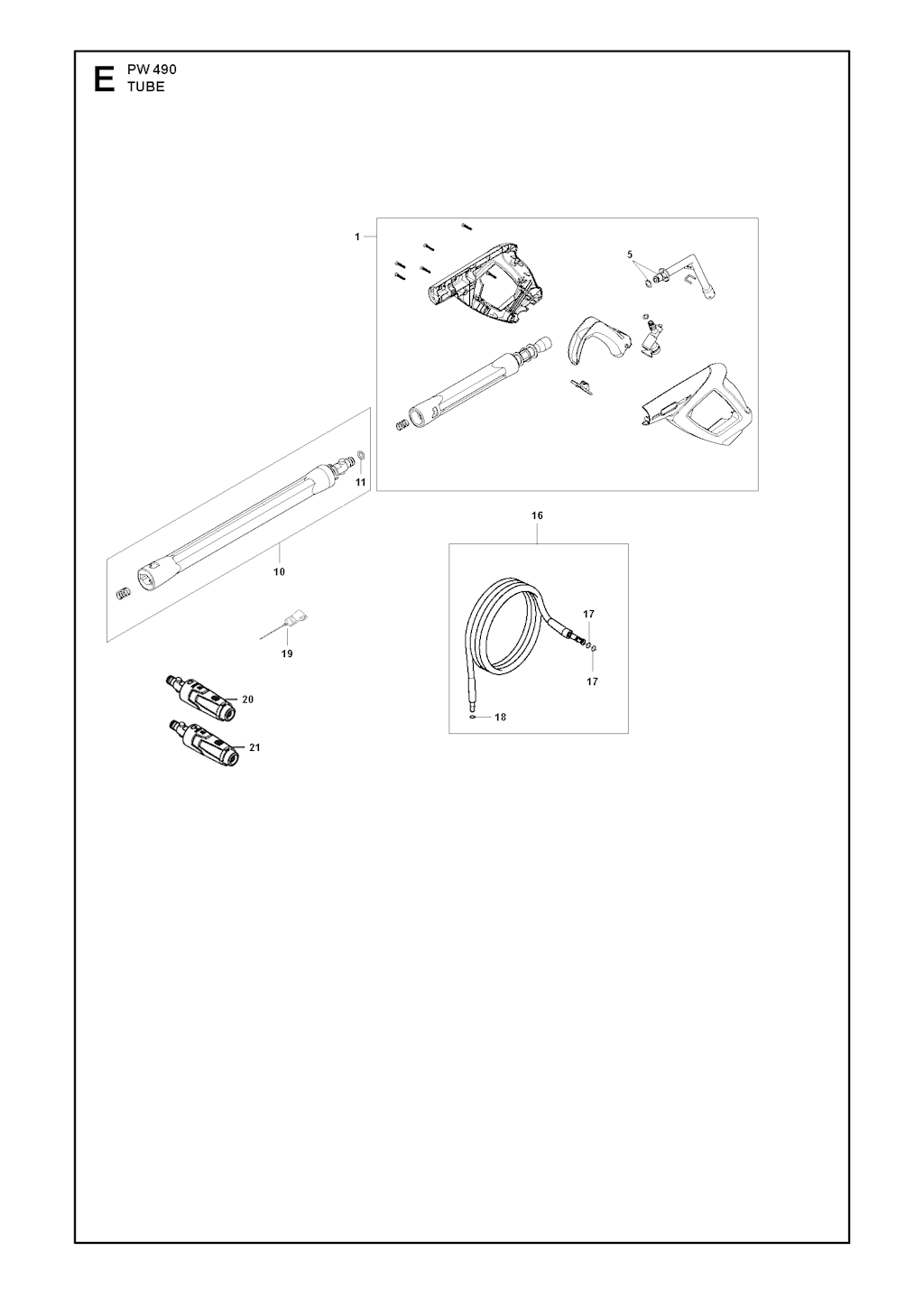 E PW 490
TUBE

1
5
11
10
16
17
17
18
19
20
21