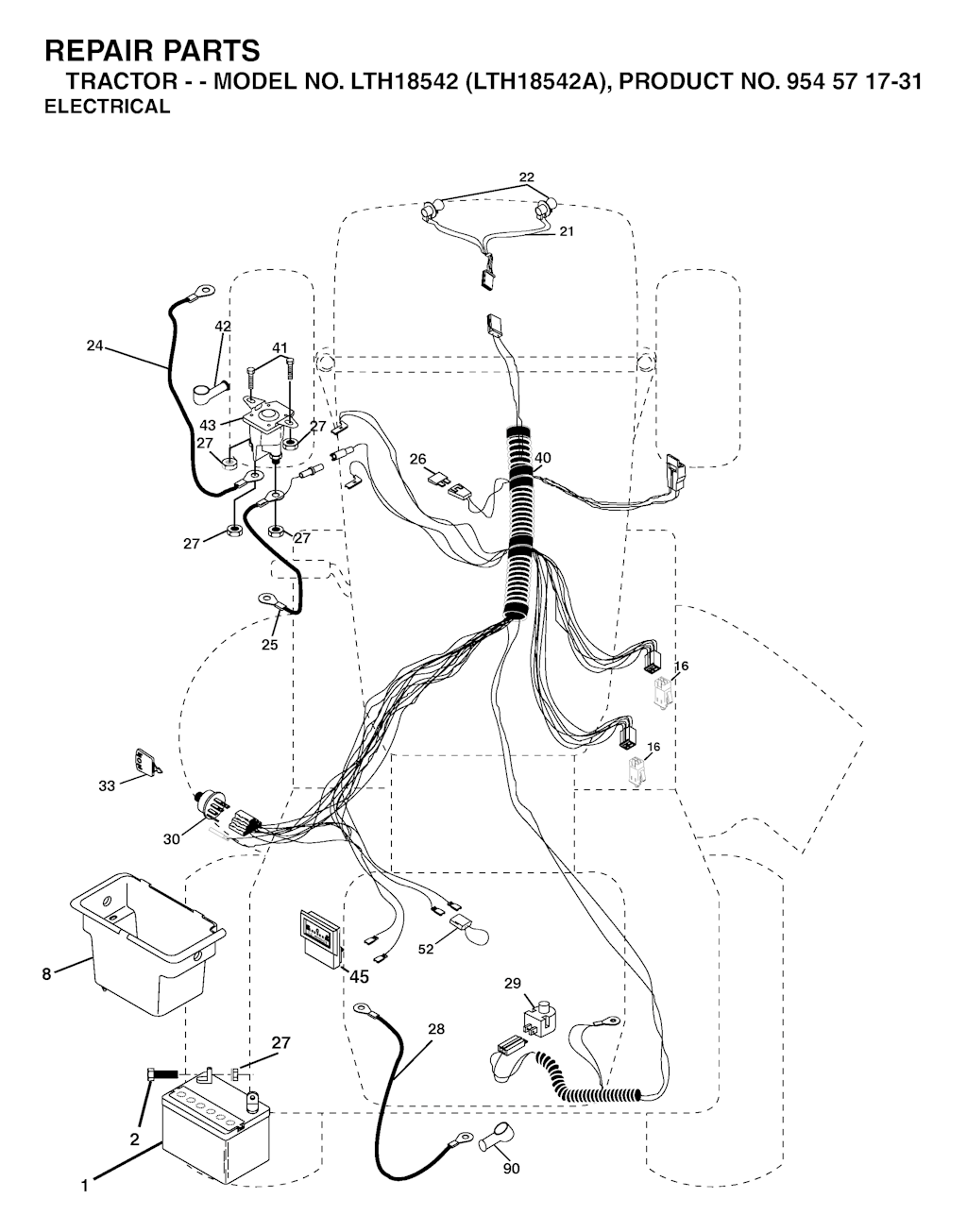 REPAIR PARTS
TRACTOR - - MODEL NO. LTH18542 (LTH18542A), PRODUCT NO. 954 57 17-31
ELECTRICAL

22
21
24
42
41
43
27
27
26
40
27
27
25
16
16
33
30
8
45
52
29
28
27
2
1
90