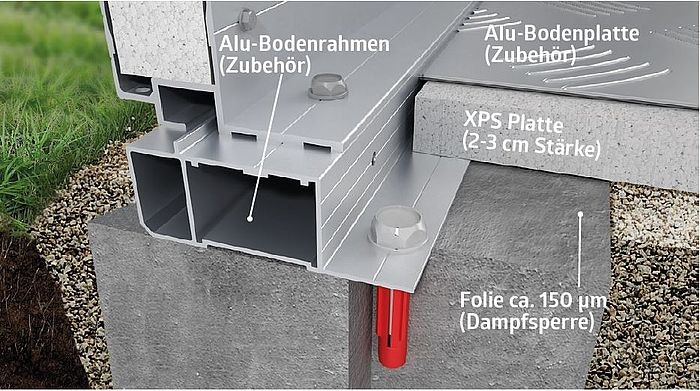 Alu-Bodenrahmen
(Zubehör)

Alu-Bodenplatte
(Zubehör)

XPS Platte
(2-3 cm Stärke)

Folie ca. 150 µm
(Dampfsperre)