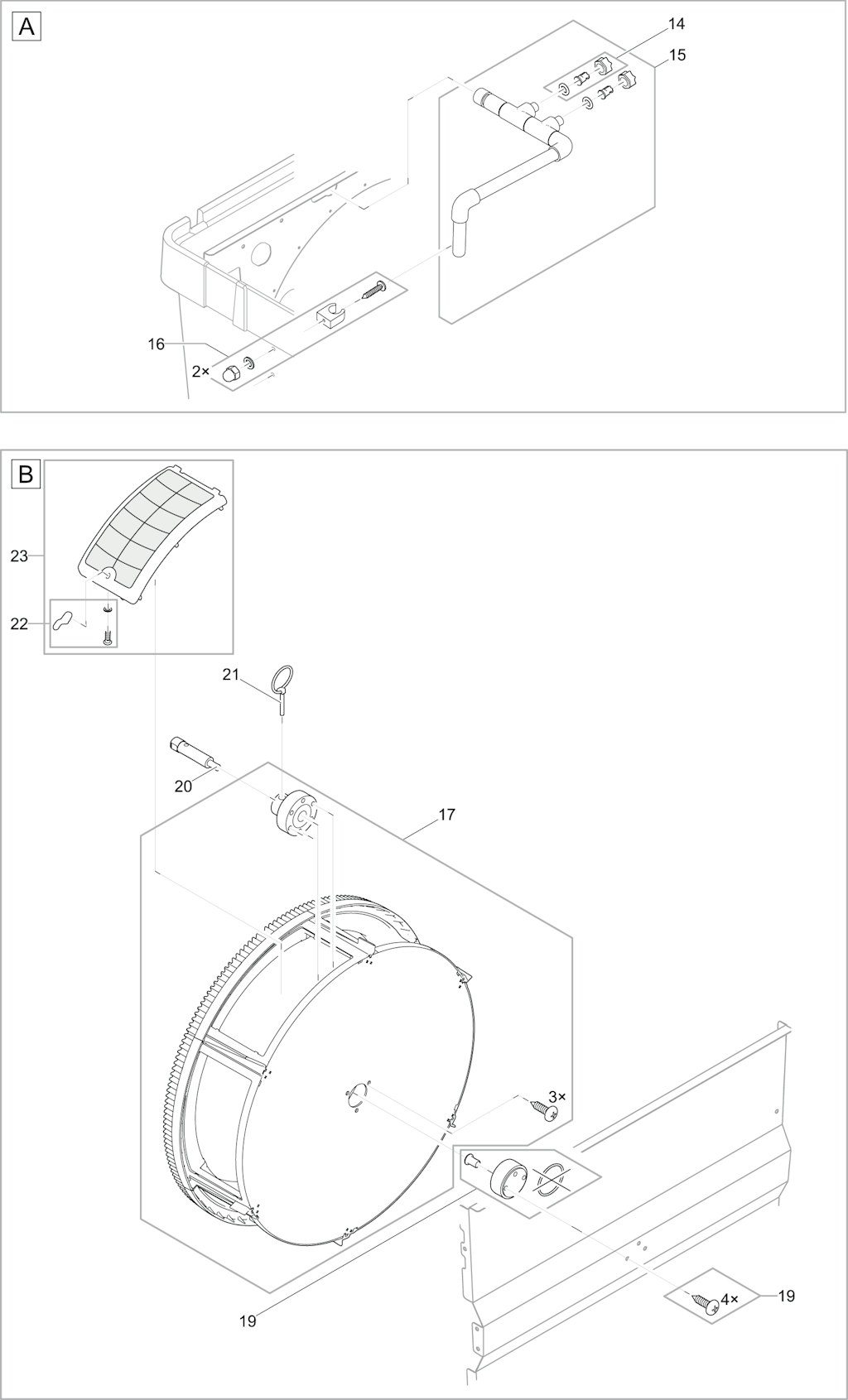 A

14
15
16
2×

B

23
22
21
20
17
3×
19
4×
19