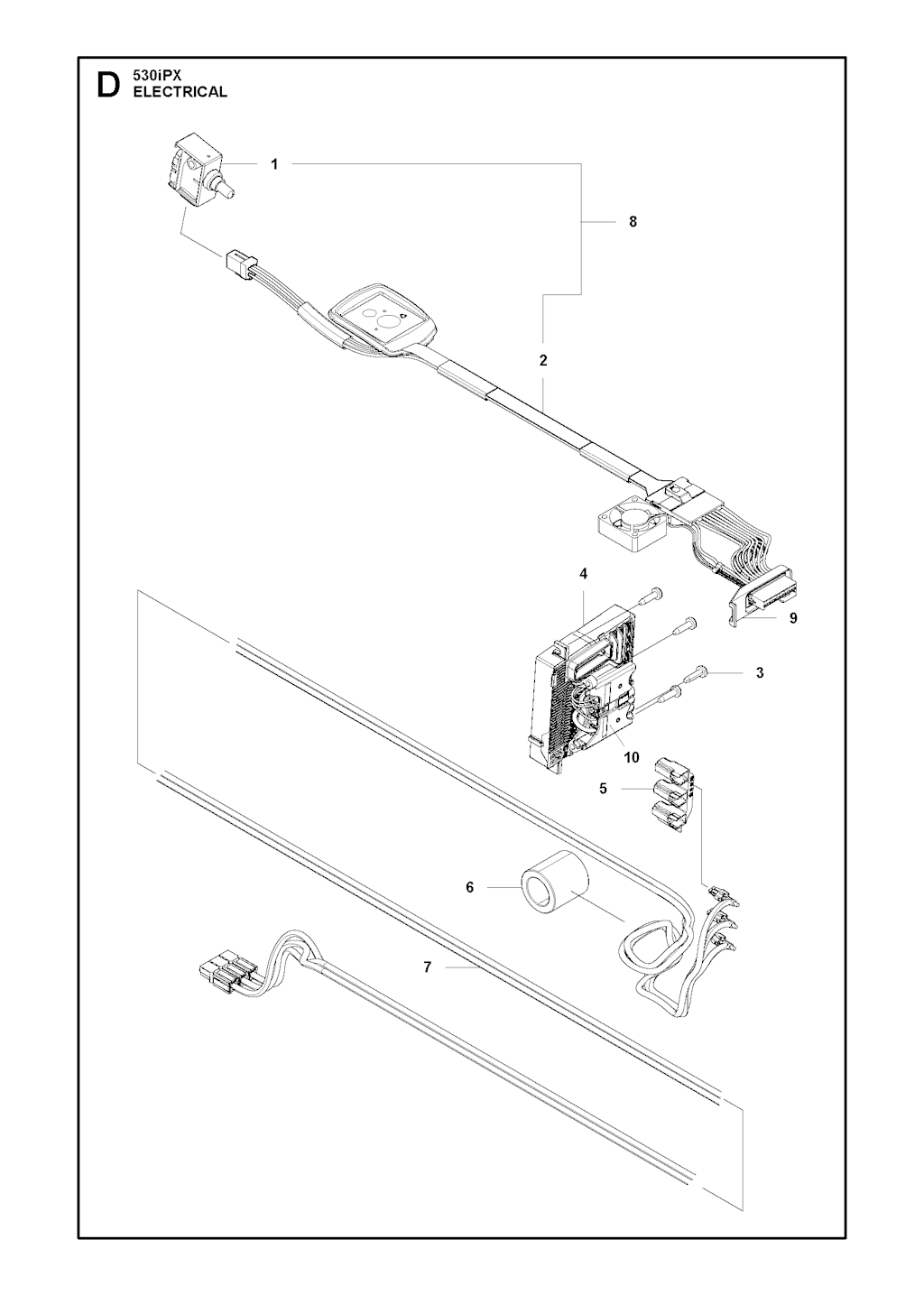 D 530iPX
ELECTRICAL

1
8
2
4
9
3
10
5
6
7