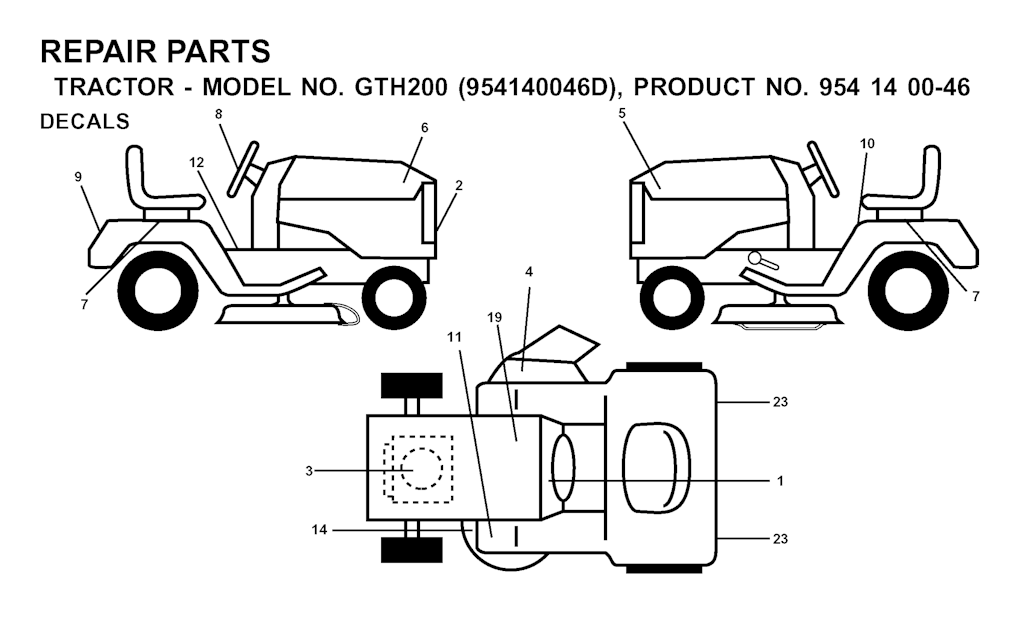 REPAIR PARTS
TRACTOR - MODEL NO. GTH200 (954140046D), PRODUCT NO. 954 14 00-46
DECALS

8
6
9
12
2
7
5
10
7
4
19
11
23
3
1
14
23