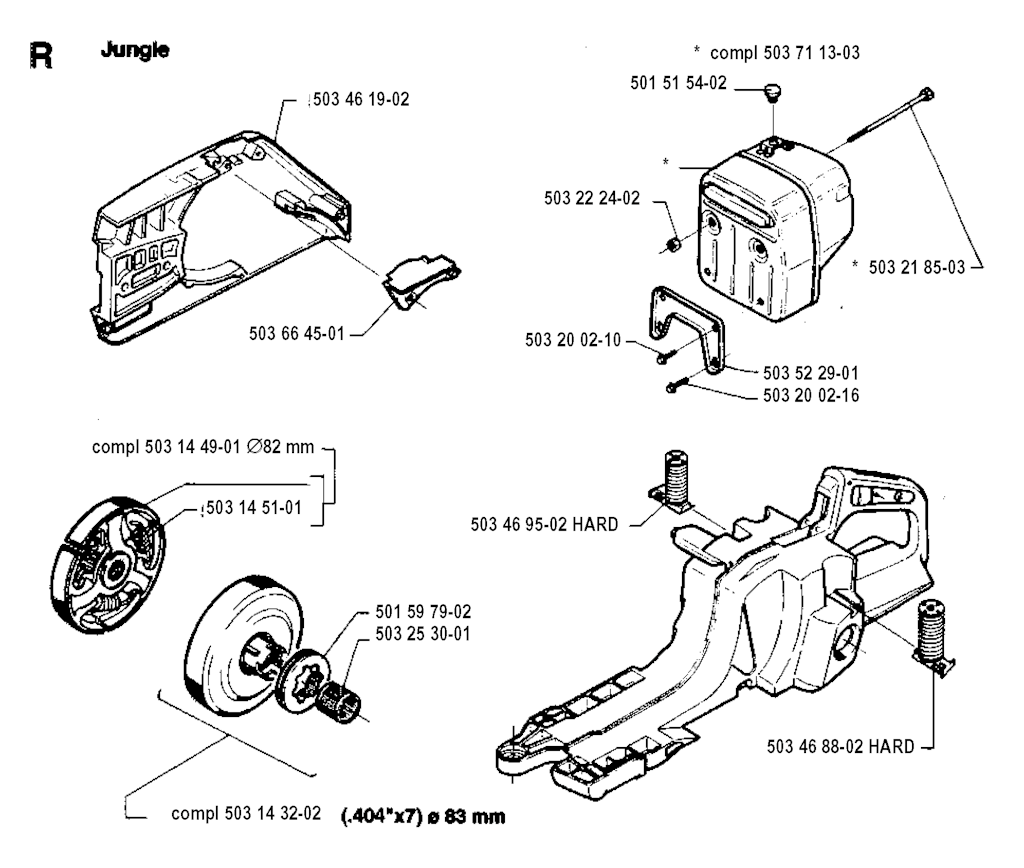 R Jungle

503 46 19-02

503 66 45-01

* compl 503 71 13-03

501 51 54-02

*

503 22 24-02

* 503 21 85-03

503 20 02-10

503 52 29-01

503 20 02-16

compl 503 14 49-01 ∅82 mm

503 14 51-01

501 59 79-02

503 25 30-01

compl 503 14 32-02 (.404"x7) ø 83 mm

503 46 95-02 HARD

503 46 88-02 HARD