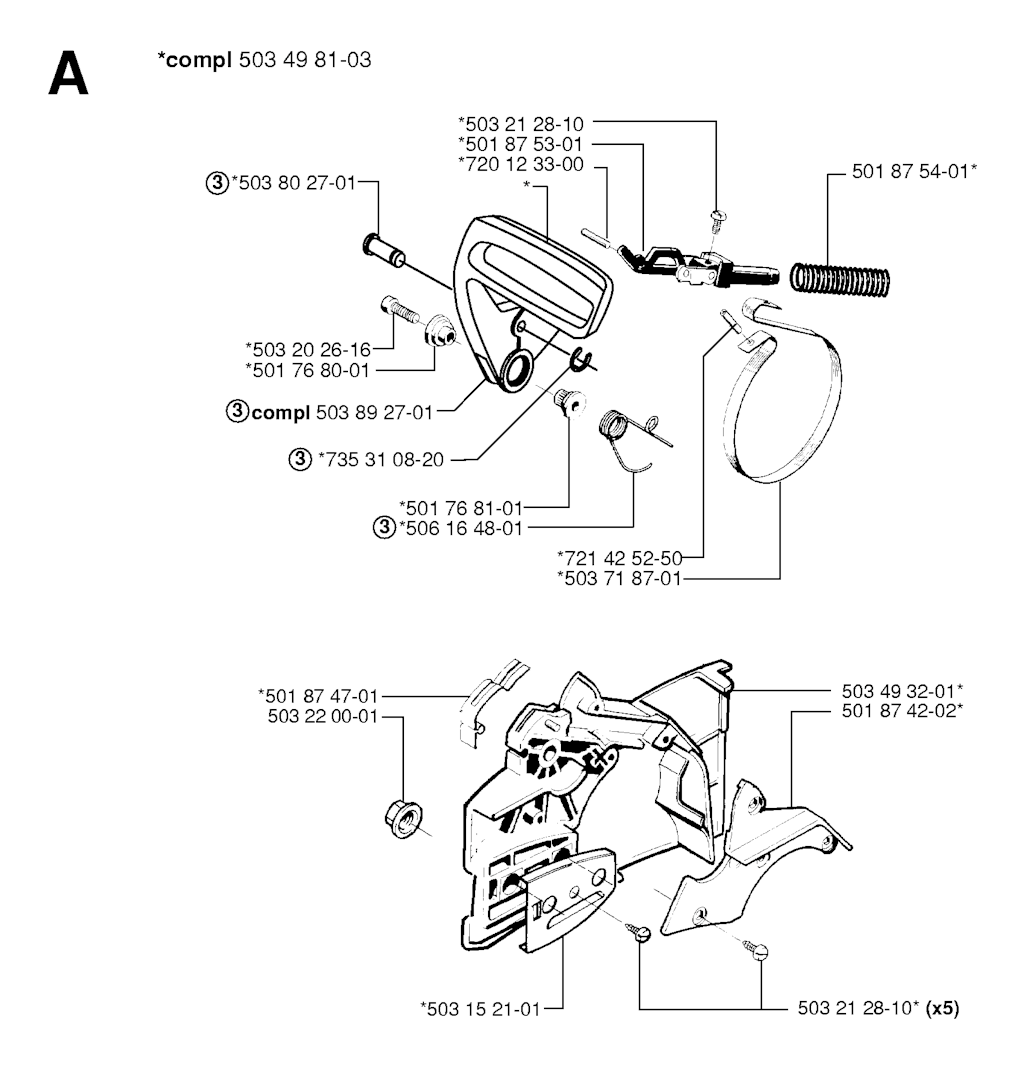 A

*compl 503 49 81-03

*503 21 28-10
*501 87 53-01
*720 12 33-00
*

③*503 80 27-01

501 87 54-01*

*503 20 26-16
*501 76 80-01

③compl 503 89 27-01

③ *735 31 08-20

*501 76 81-01
③*506 16 48-01

*721 42 52-50
*503 71 87-01

*501 87 47-01
503 22 00-01

503 49 32-01*
501 87 42-02*

*503 15 21-01

503 21 28-10* (x5)