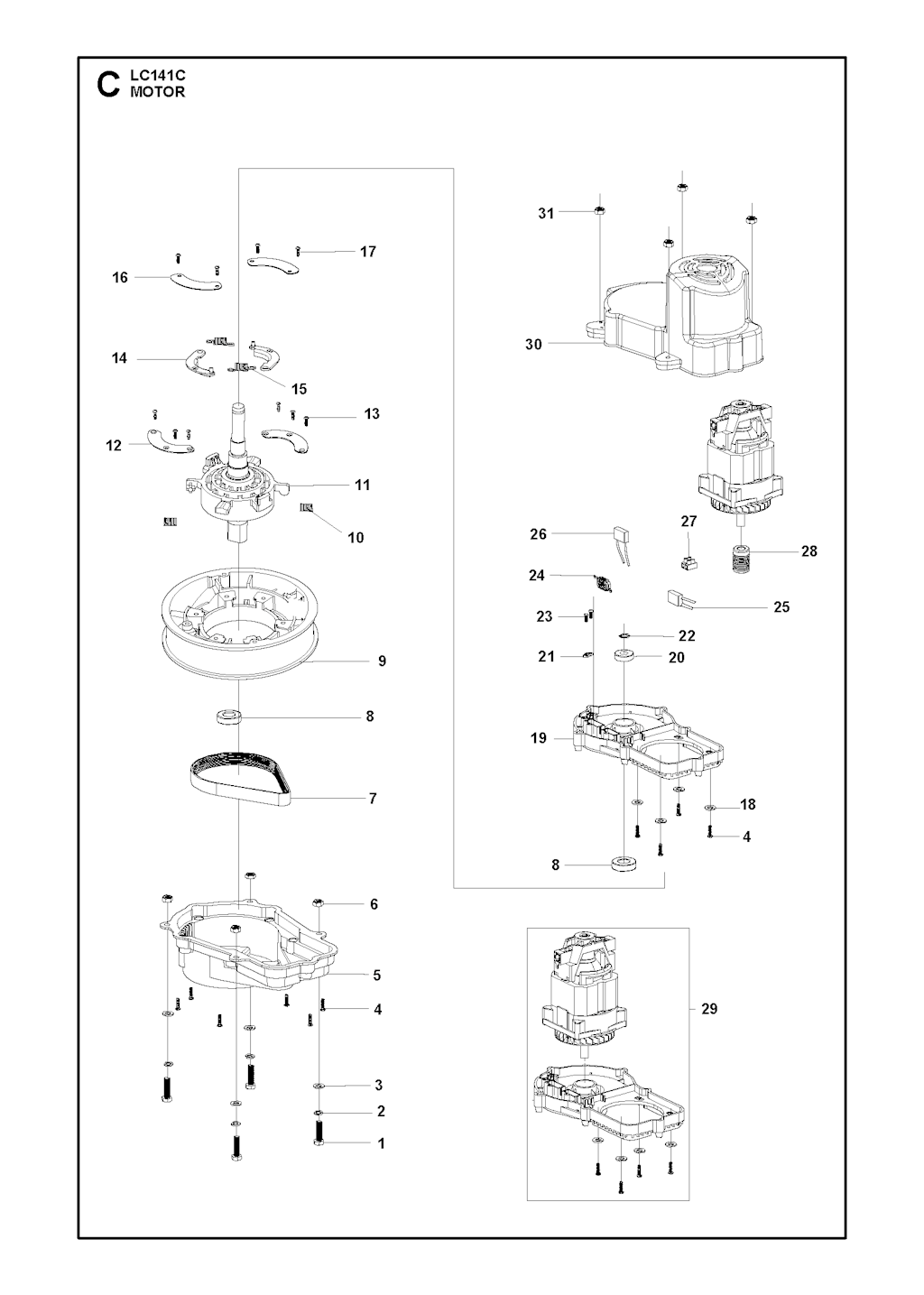 C LC141C
MOTOR

17
16
14
15
13
12
11
10
9
8
7
6
5
4
3
2
1

31
30
26
27
28
24
25
23
22
21
20
19
18
4
8

29