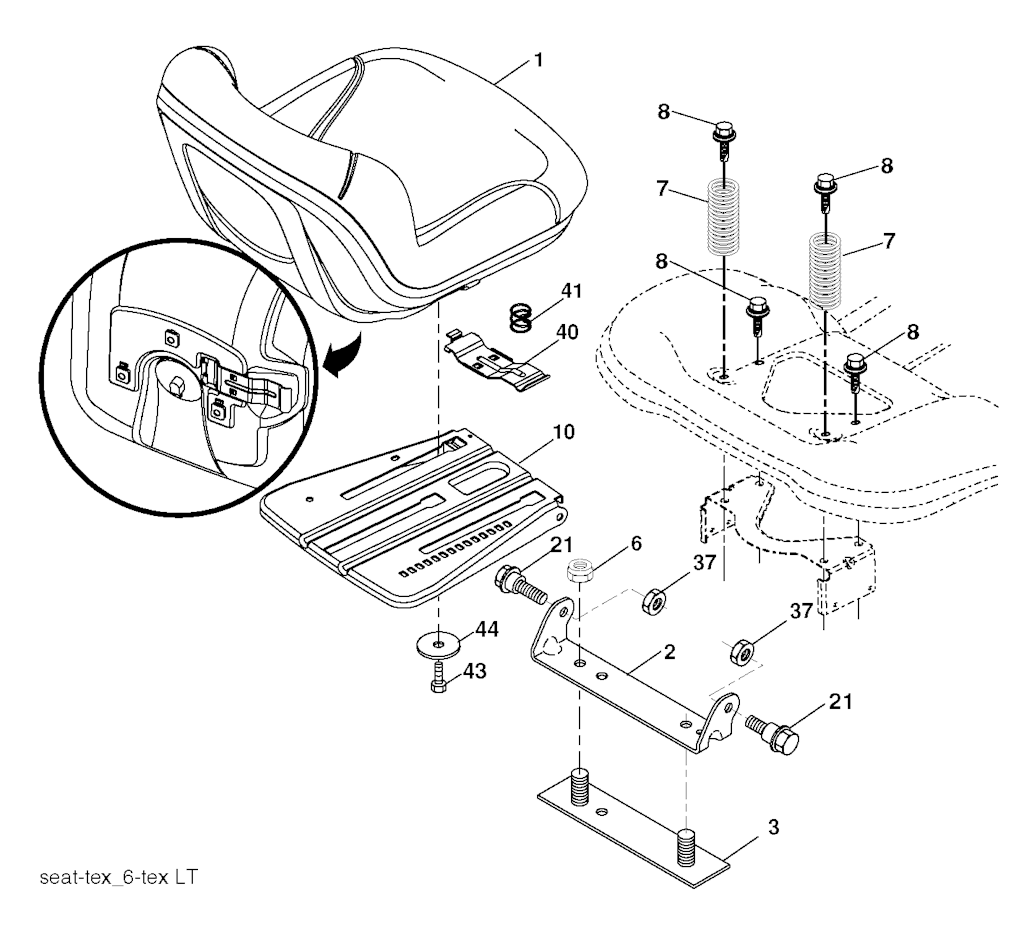 1
8
8
7
7
8
8
41
40
10
21
6
37
37
44
43
2
21
3
seat-tex_6-tex LT