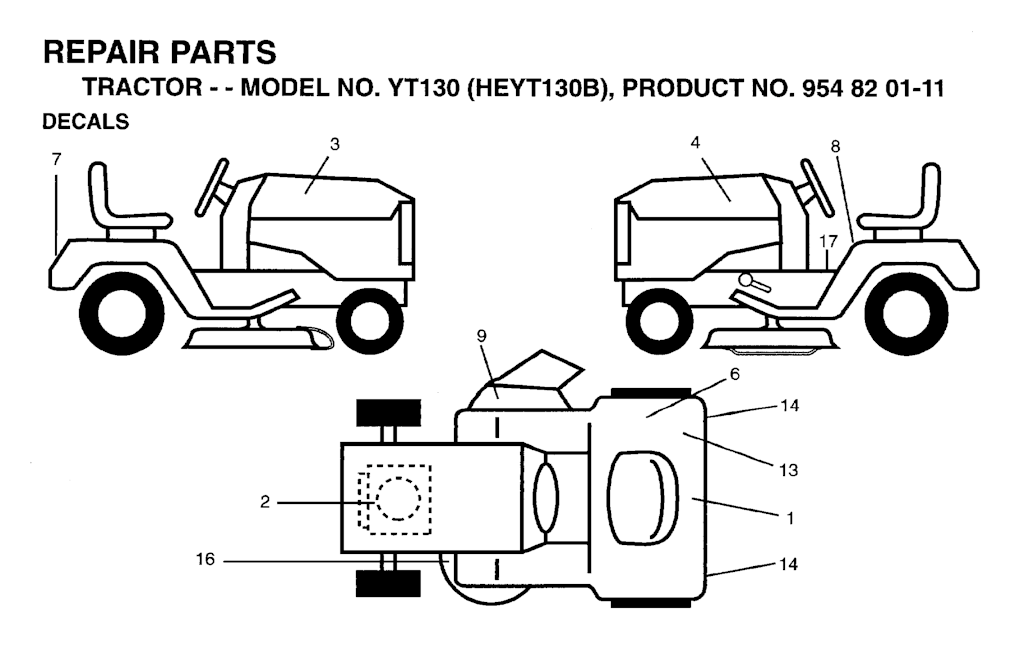 REPAIR PARTS

TRACTOR - - MODEL NO. YT130 (HEYT130B), PRODUCT NO. 954 82 01-11

DECALS

7
3
4
8
17
9
6
14
13
2
1
16
14