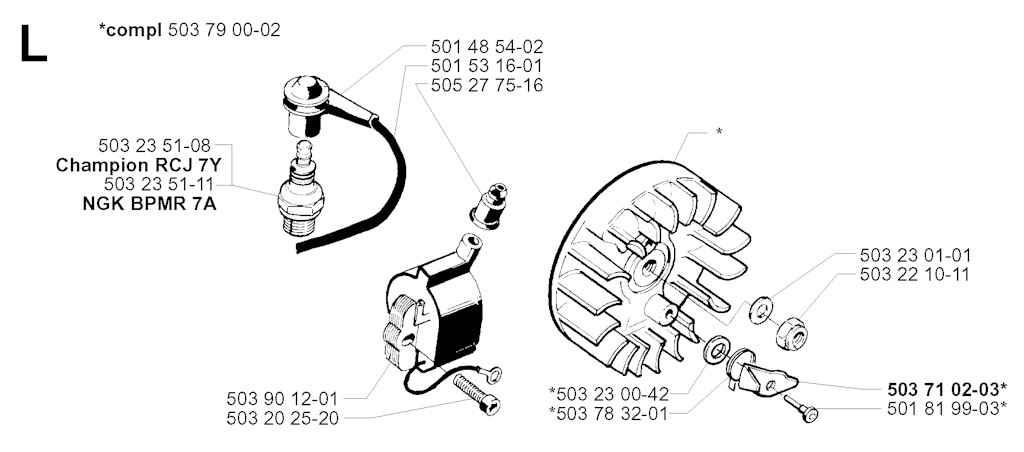 L

*compl 503 79 00-02

501 48 54-02
501 53 16-01
505 27 75-16

503 23 51-08
Champion RCJ 7Y
503 23 51-11
NGK BPMR 7A

*

503 23 01-01
503 22 10-11

503 90 12-01
503 20 25-20

*503 23 00-42
*503 78 32-01

503 71 02-03*
501 81 99-03*