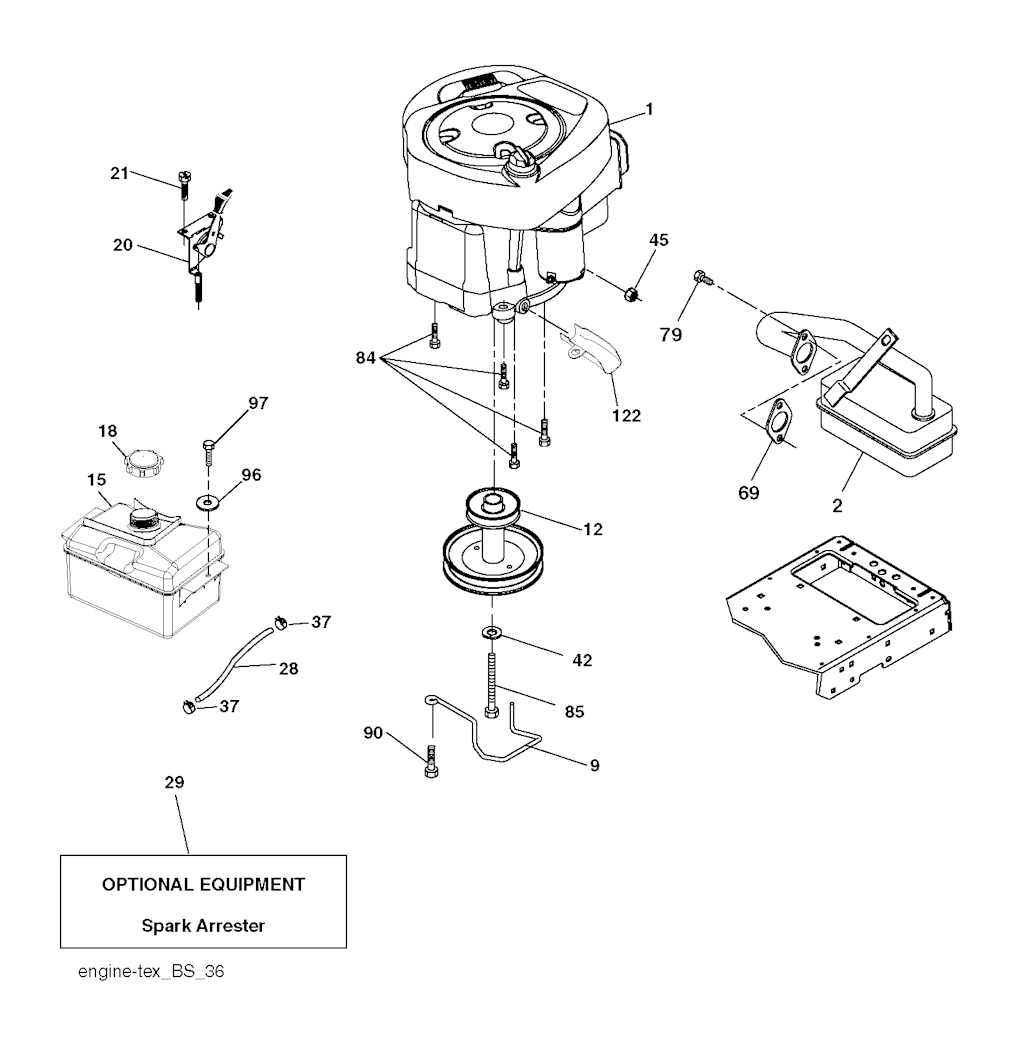 1

21

20

45

79

84

122

97

18

96

15

69

2

12

37

28

42

37

85

90

9

29

OPTIONAL EQUIPMENT

Spark Arrester

engine-tex_BS_36