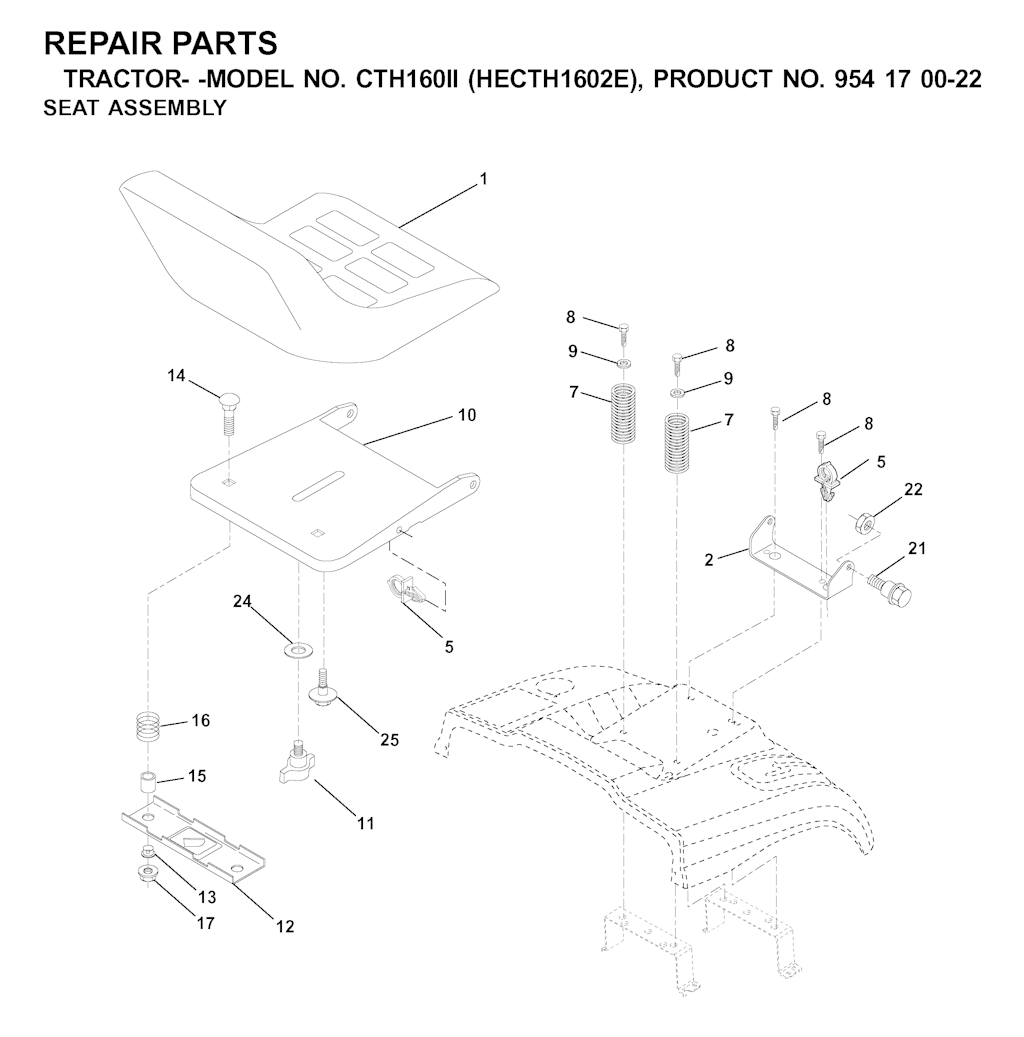 REPAIR PARTS
TRACTOR- -MODEL NO. CTH160II (HECTH1602E), PRODUCT NO. 954 17 00-22
SEAT ASSEMBLY

1
8
9
8
9
7
7
8
8
5
22
21
2
14
10
5
24
25
16
15
11
13
17
12