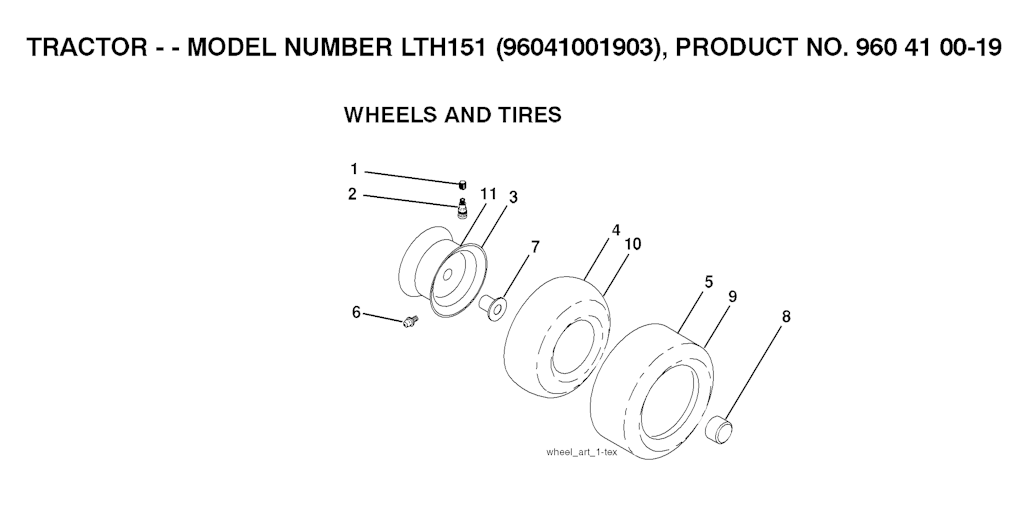 TRACTOR - - MODEL NUMBER LTH151 (96041001903), PRODUCT NO. 960 41 00-19

WHEELS AND TIRES

1
2
11
3
7
4
10
6
5
9
8

wheel_art_1-tex