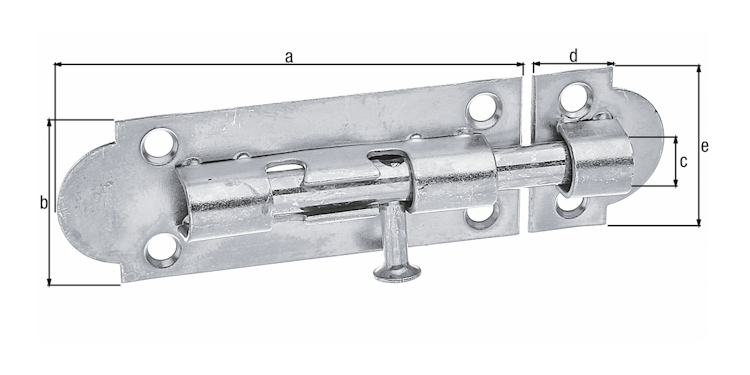 a
d
b
c
e