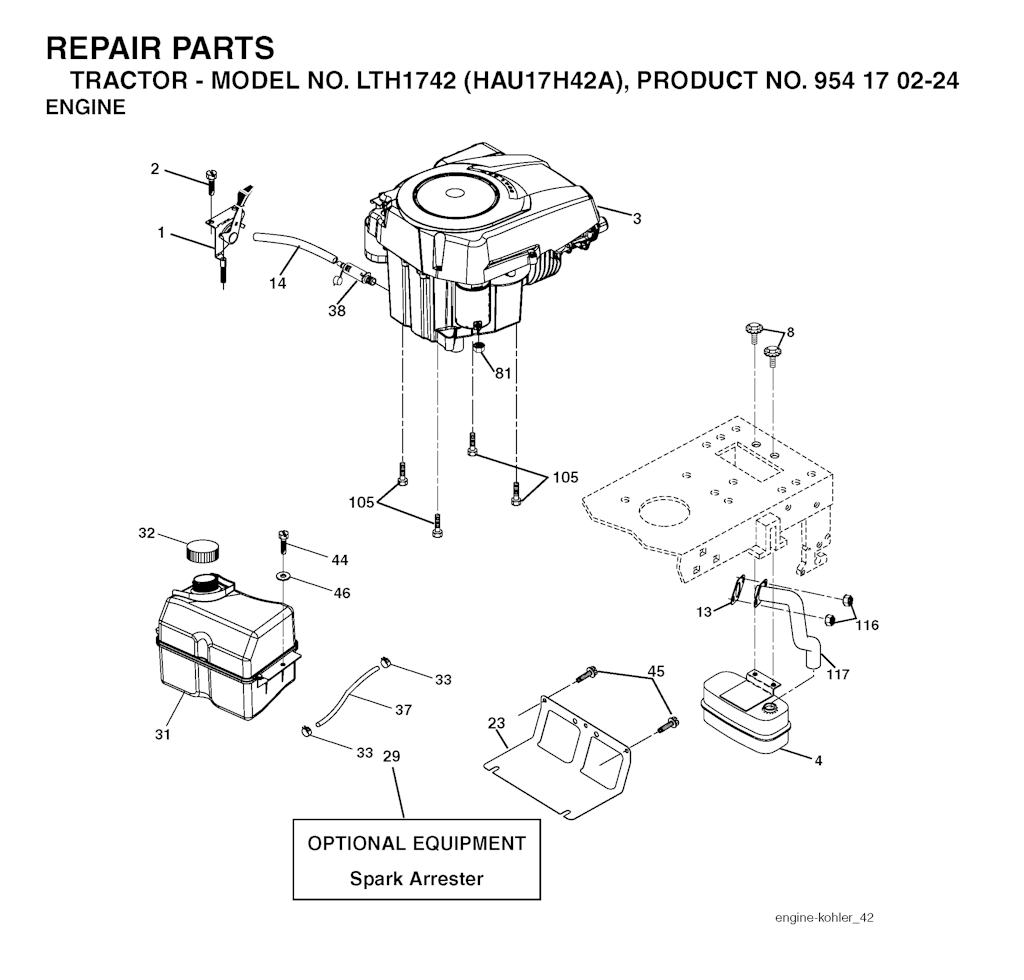 REPAIR PARTS
TRACTOR - MODEL NO. LTH1742 (HAU17H42A), PRODUCT NO. 954 17 02-24
ENGINE

2
1
14
38
3
81
8
105
105
32
44
46
31
33
37
33
29
23
45
13
116
117
4

OPTIONAL EQUIPMENT
Spark Arrester

engine-kohler_42