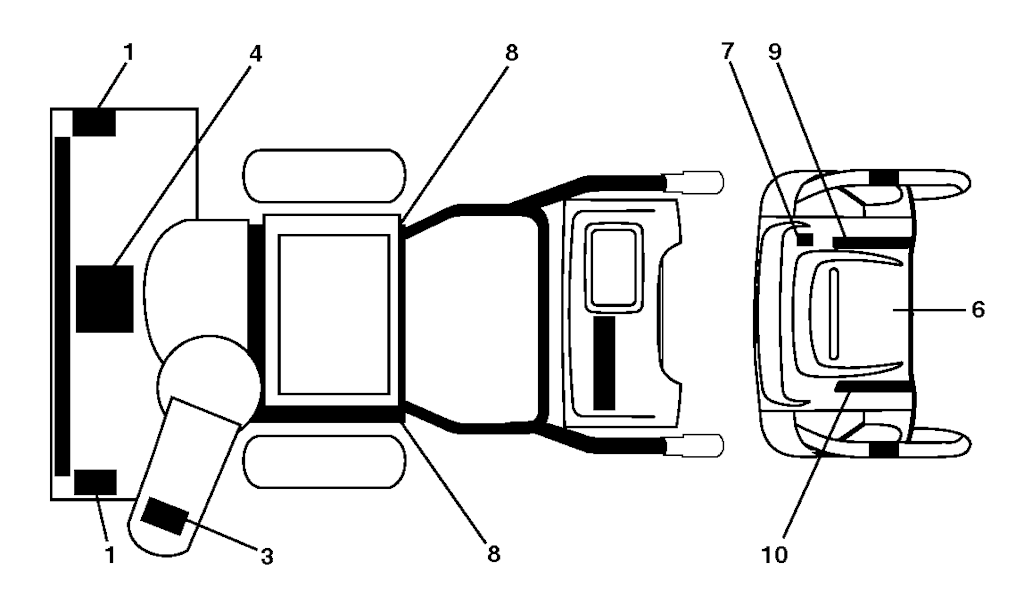 1
4
8
7
9
6
1
3
8
10