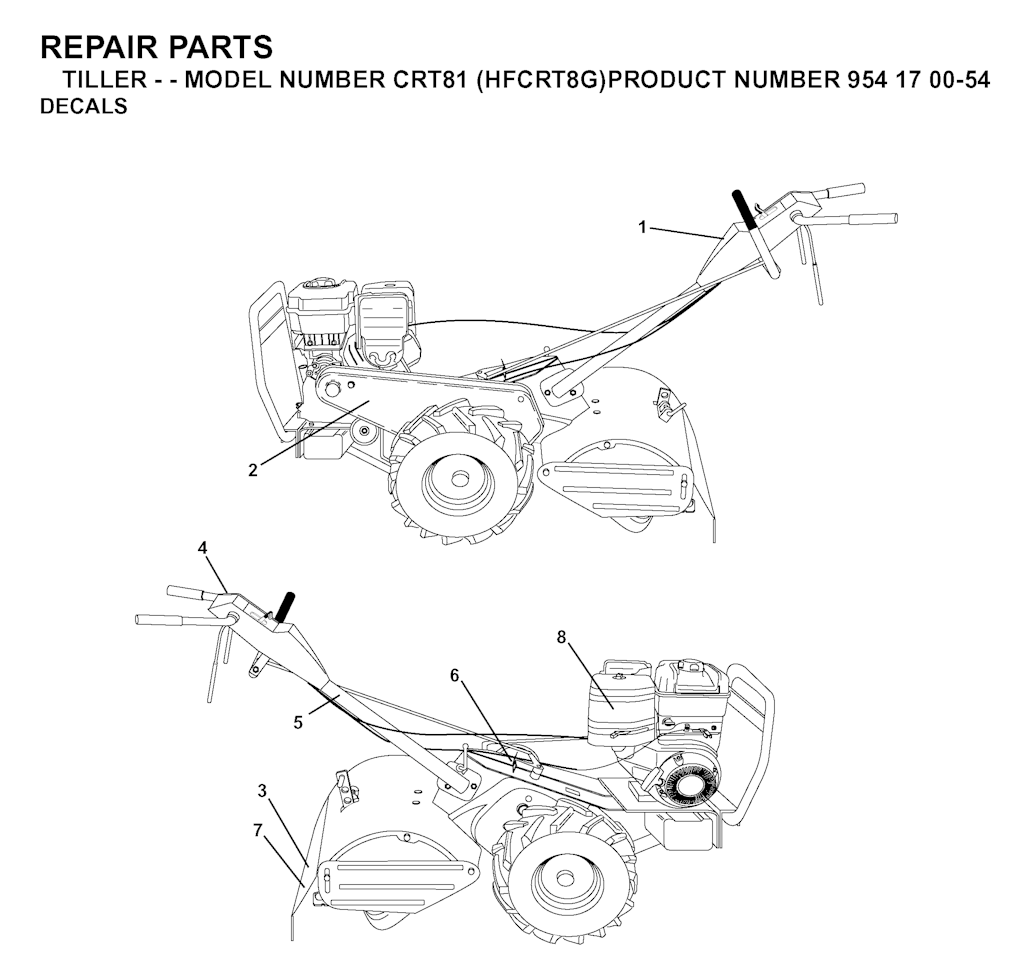 REPAIR PARTS
TILLER - - MODEL NUMBER CRT81 (HFCRT8G)PRODUCT NUMBER 954 17 00-54
DECALS

1
2
4
8
6
5
3
7