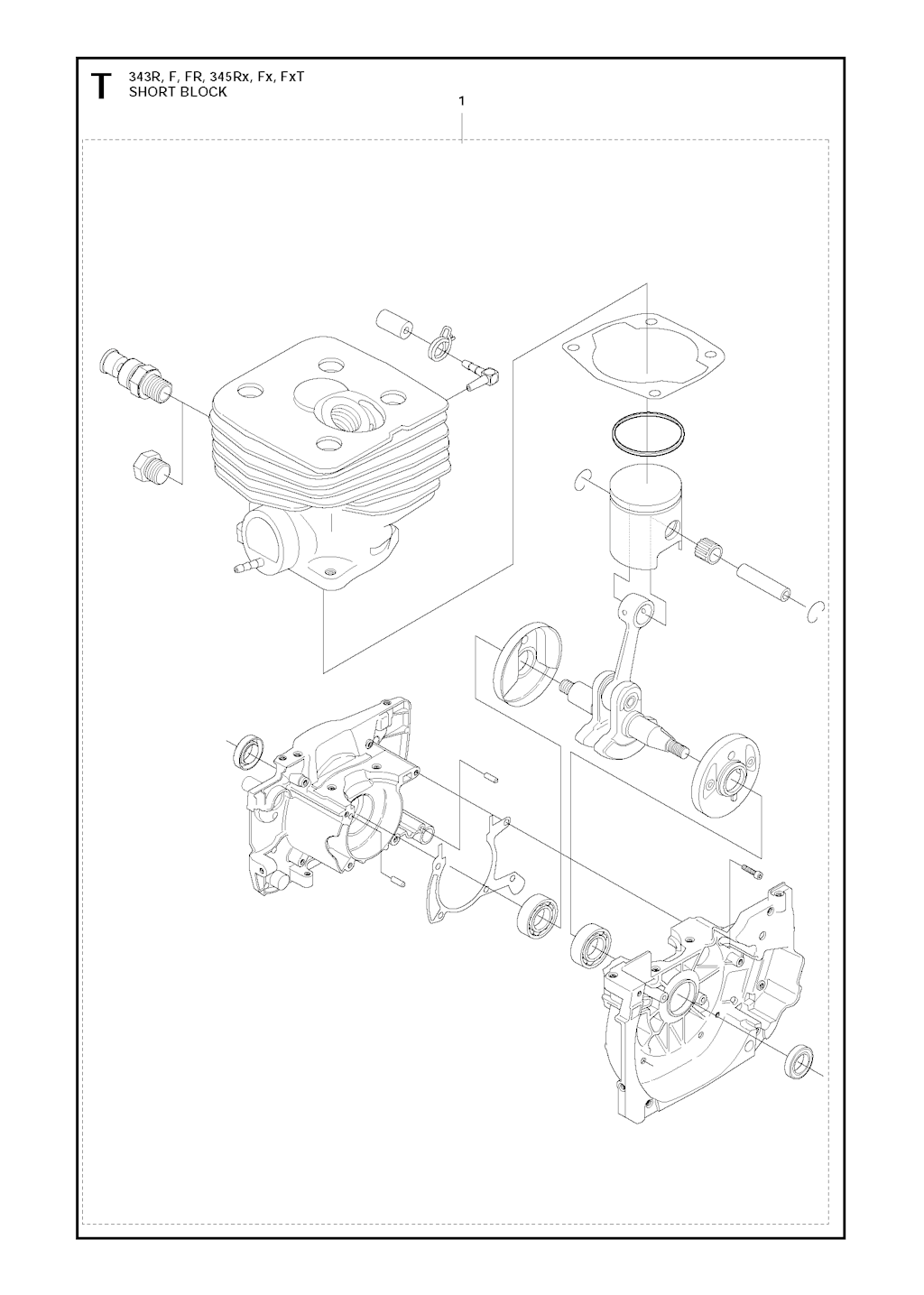 T
343R, F, FR, 345Rx, Fx, FxT
SHORT BLOCK

1