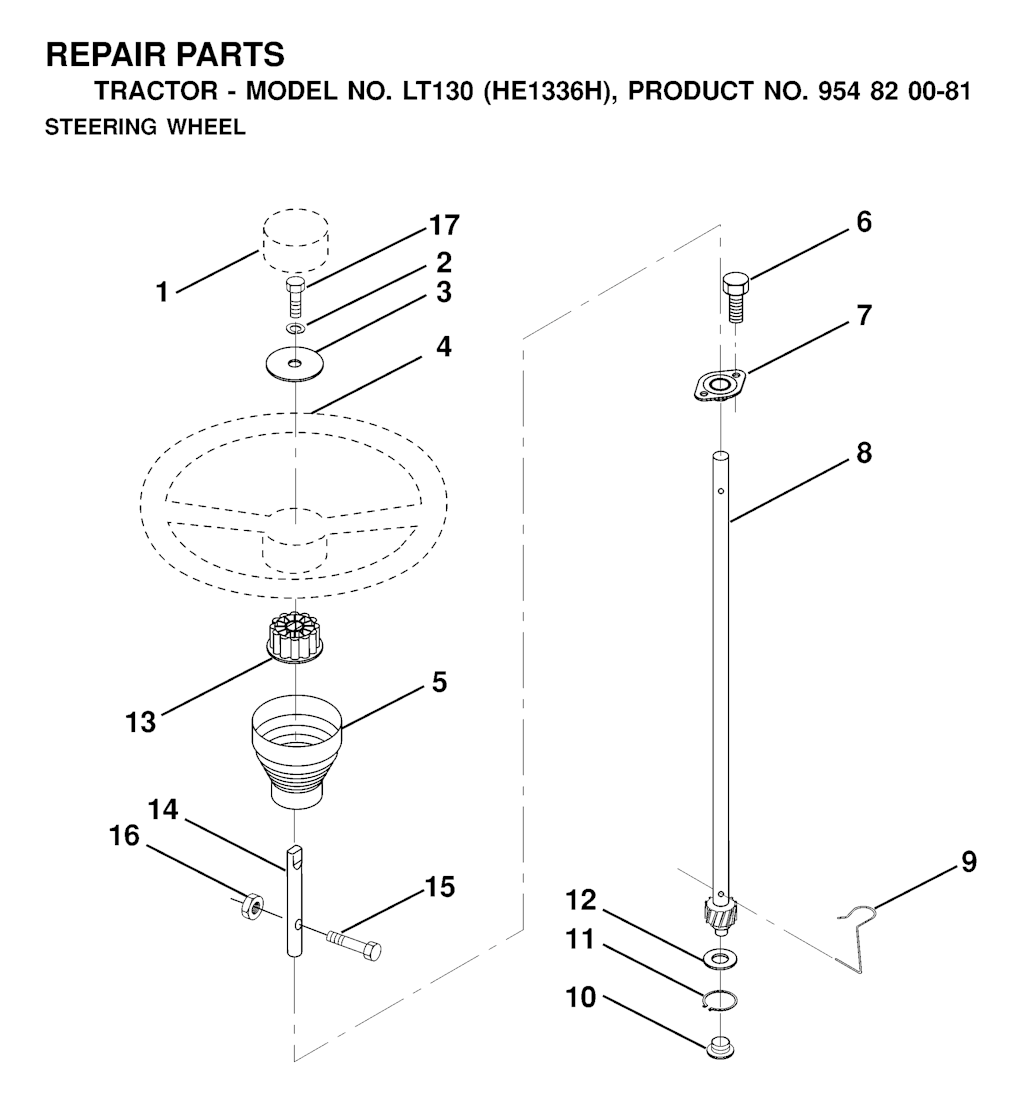 REPAIR PARTS
TRACTOR - MODEL NO. LT130 (HE1336H), PRODUCT NO. 954 82 00-81
STEERING WHEEL

1
17
2
3
4
13
5
14
16
15
6
7
8
9
12
11
10