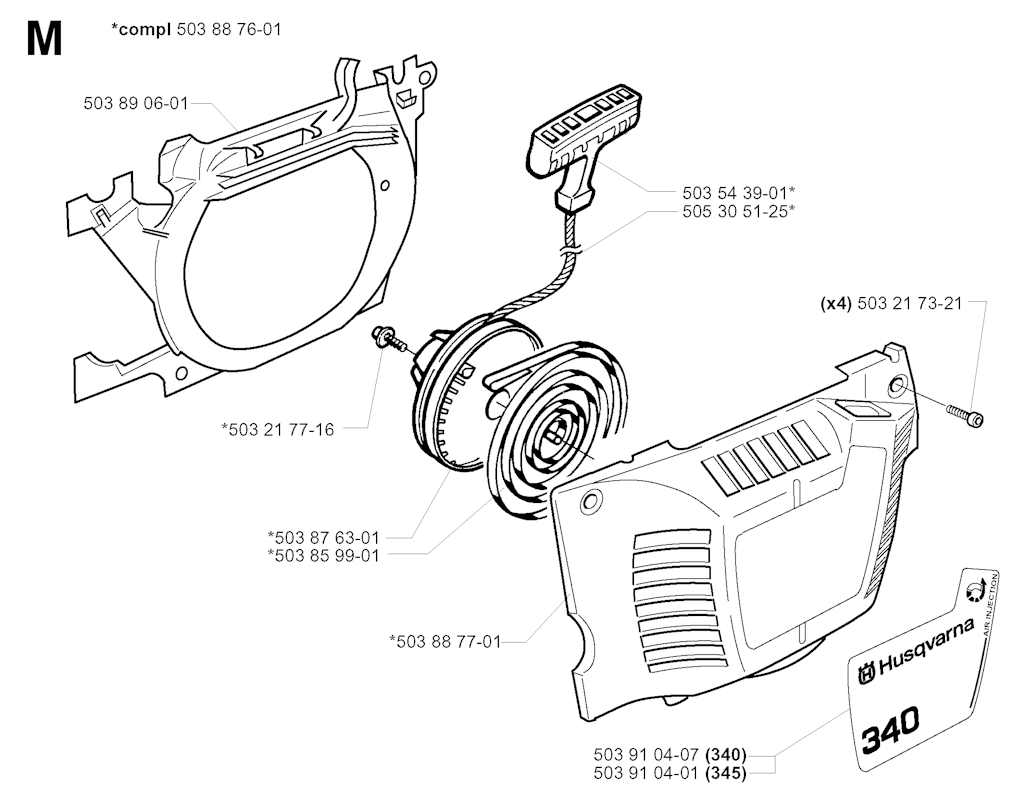 M

*compl 503 88 76-01

503 89 06-01

503 54 39-01*
505 30 51-25*

(x4) 503 21 73-21

*503 21 77-16

*503 87 63-01
*503 85 99-01

*503 88 77-01

Husqvarna
AIR INJECTION
340

503 91 04-07 (340)
503 91 04-01 (345)