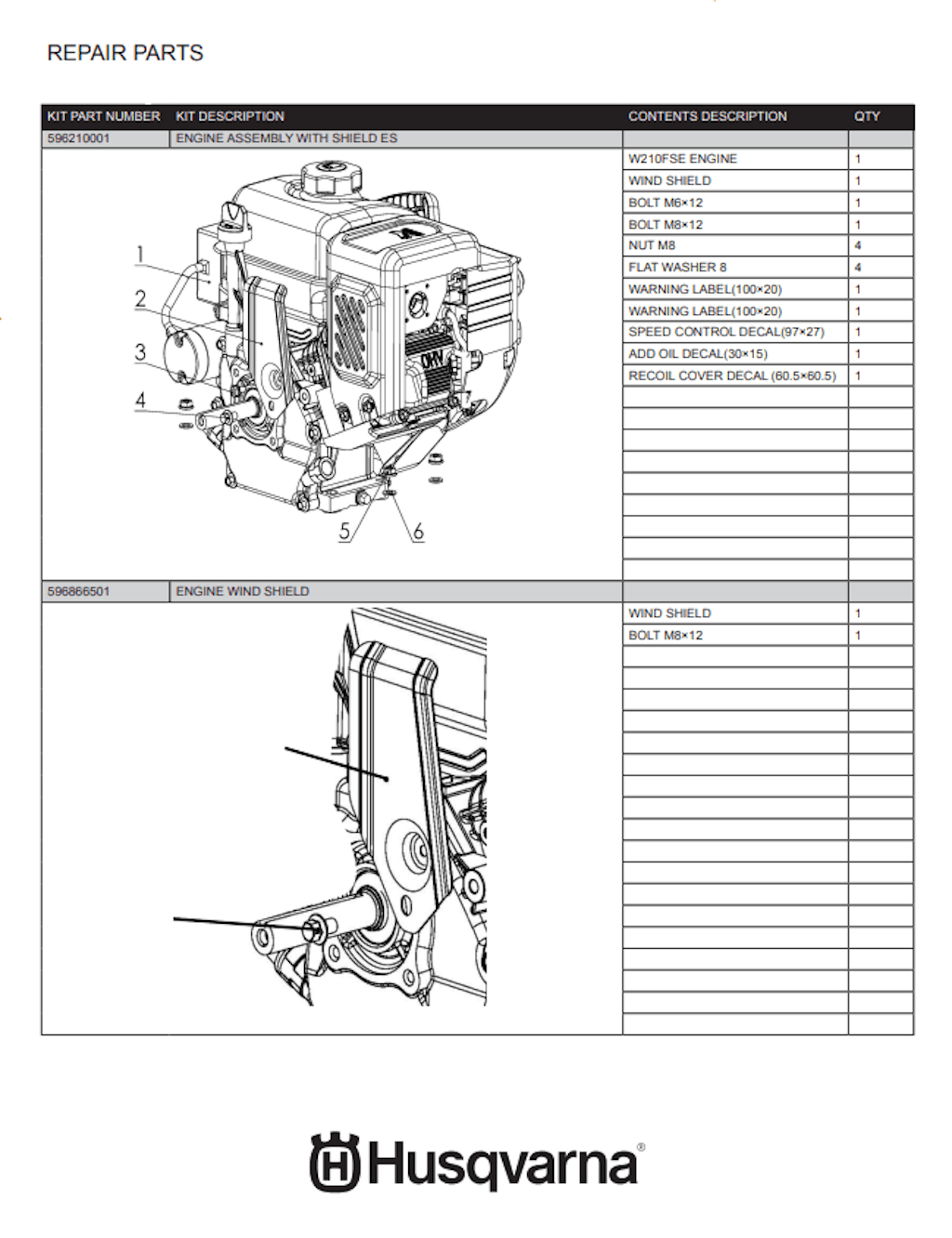 REPAIR PARTS

| KIT PART NUMBER | KIT DESCRIPTION | CONTENTS DESCRIPTION | QTY |
|---|---|---|---|
| 596210001 | ENGINE ASSEMBLY WITH SHIELD ES | | |
| | | W210FSE ENGINE | 1 |
| | | WIND SHIELD | 1 |
| | | BOLT M6×12 | 1 |
| | | BOLT M8×12 | 1 |
| | | NUT M8 | 4 |
| | | FLAT WASHER 8 | 4 |
| | | WARNING LABEL(100×20) | 1 |
| | | WARNING LABEL(100×20) | 1 |
| | | SPEED CONTROL DECAL(97×27) | 1 |
| | | ADD OIL DECAL(30×15) | 1 |
| | | RECOIL COVER DECAL (60.5×60.5) | 1 |
| 596866501 | ENGINE WIND SHIELD | | |
| | | WIND SHIELD | 1 |
| | | BOLT M8×12 | 1 |

1
2
3
4
5
6
OHV

Husqvarna®