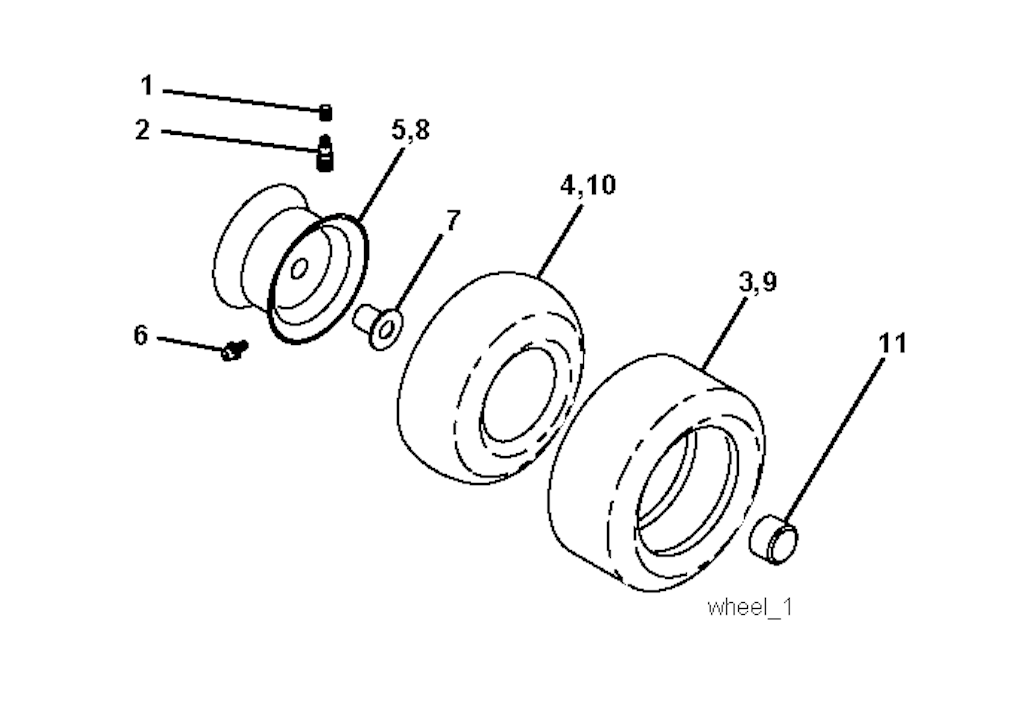 1
2
5,8
7
4,10
3,9
6
11
wheel_1