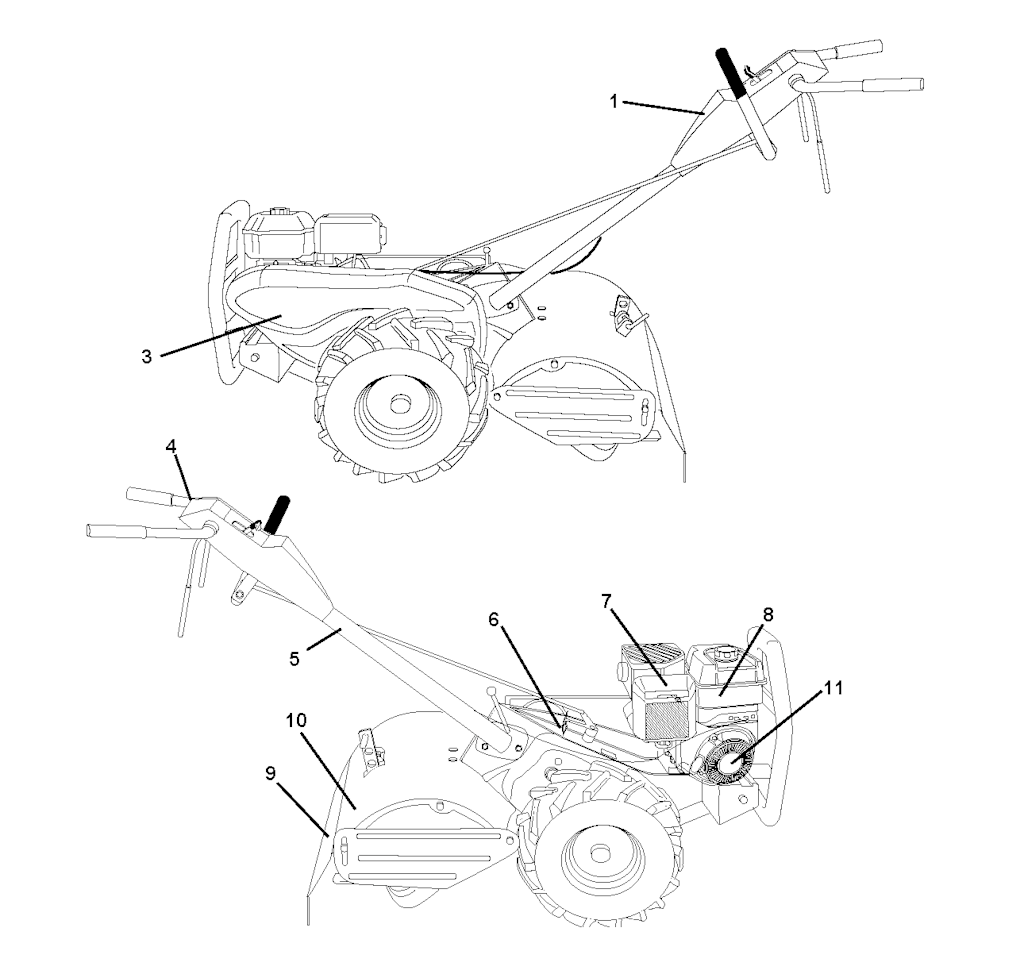 1
3
4
5
6
7
8
11
10
9