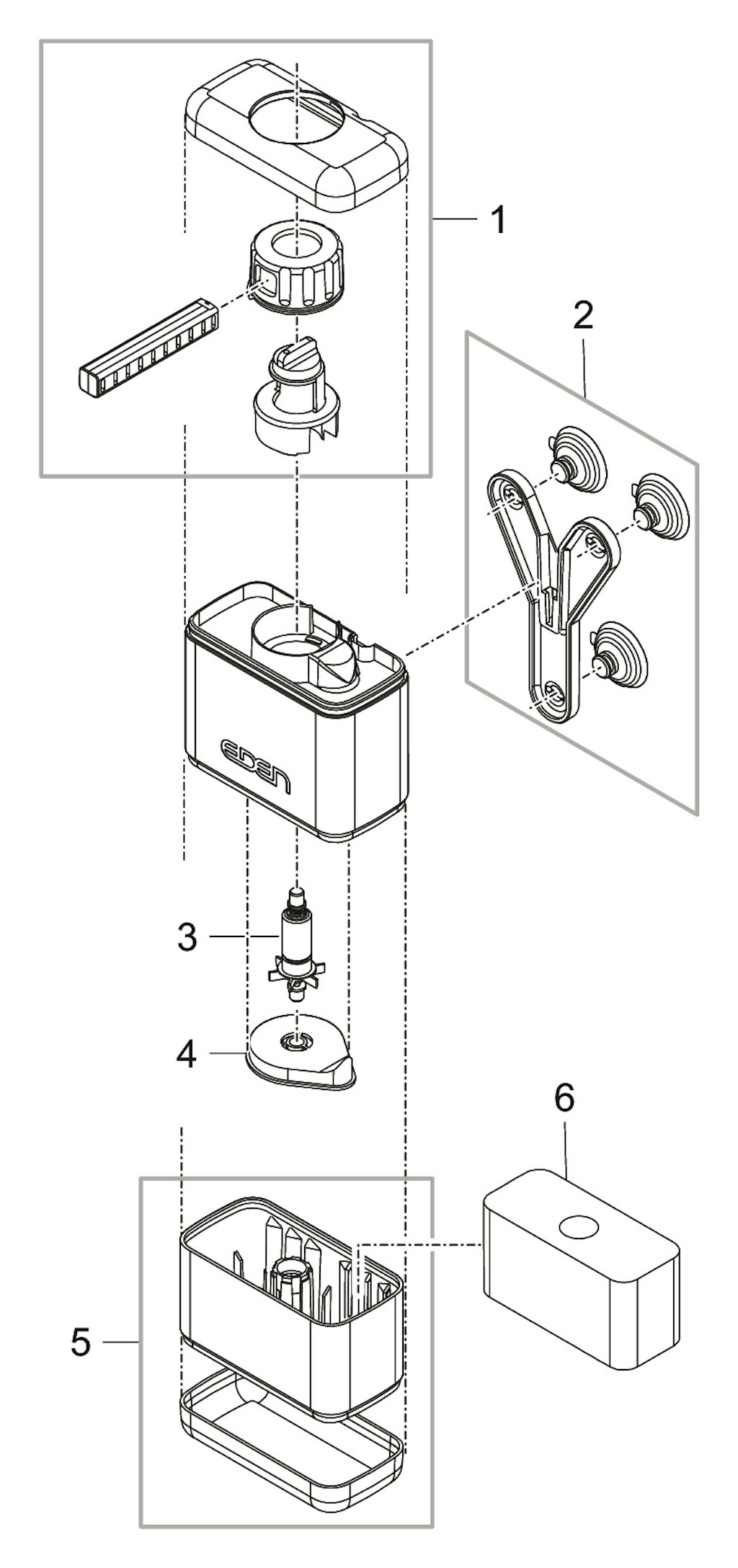 1
2
EDEN
3
4
6
5